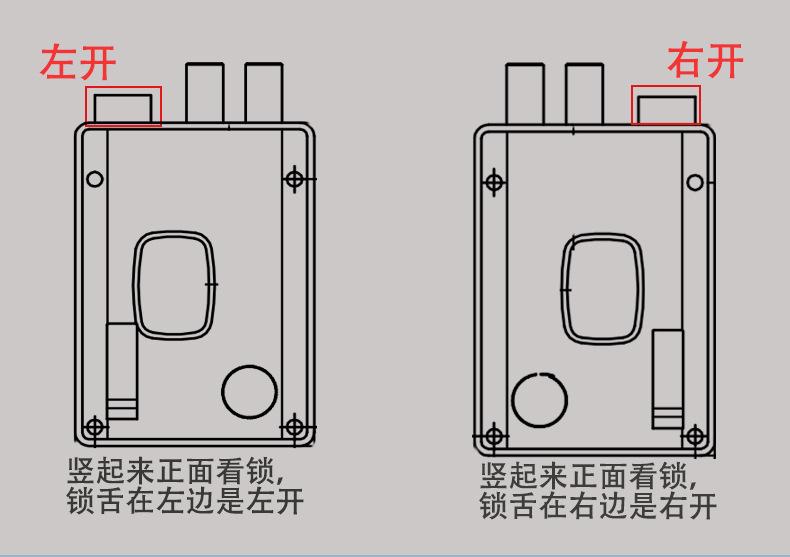 左开

竖起来正面看锁，
锁舌在左边是左开

右开

竖起来正面看锁，
锁舌在右边是右开