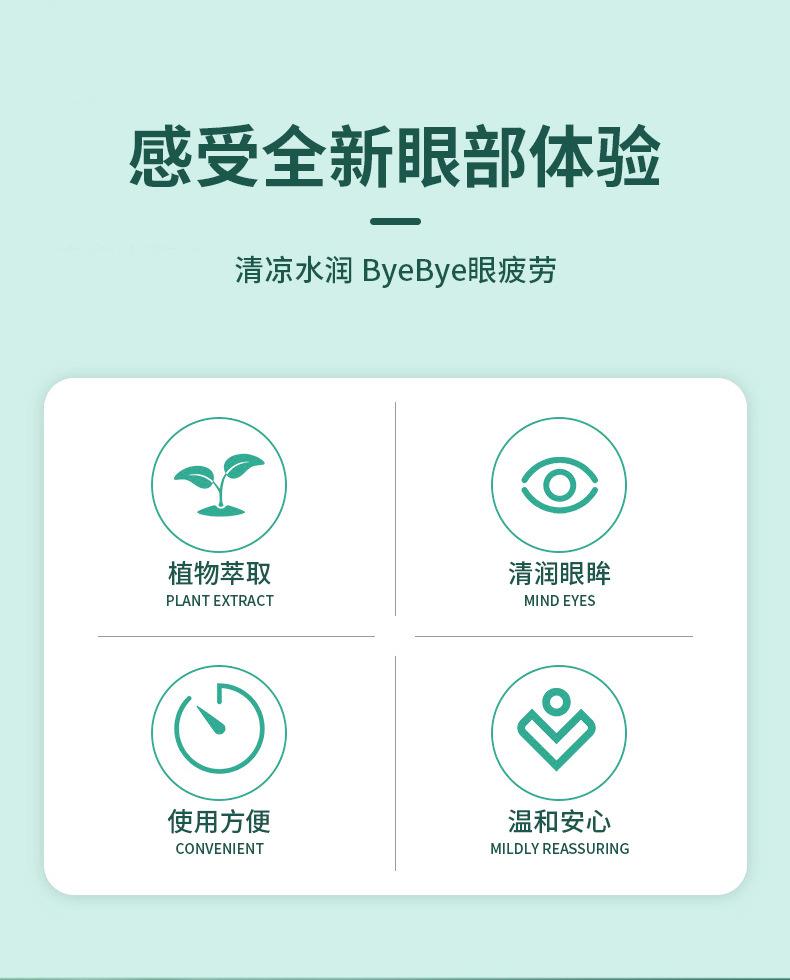 感受全新眼部体验

清凉水润 ByeBye眼疲劳

植物萃取
PLANT EXTRACT

清润眼眸
MIND EYES

使用方便
CONVENIENT

温和安心
MILDLY REASSURING