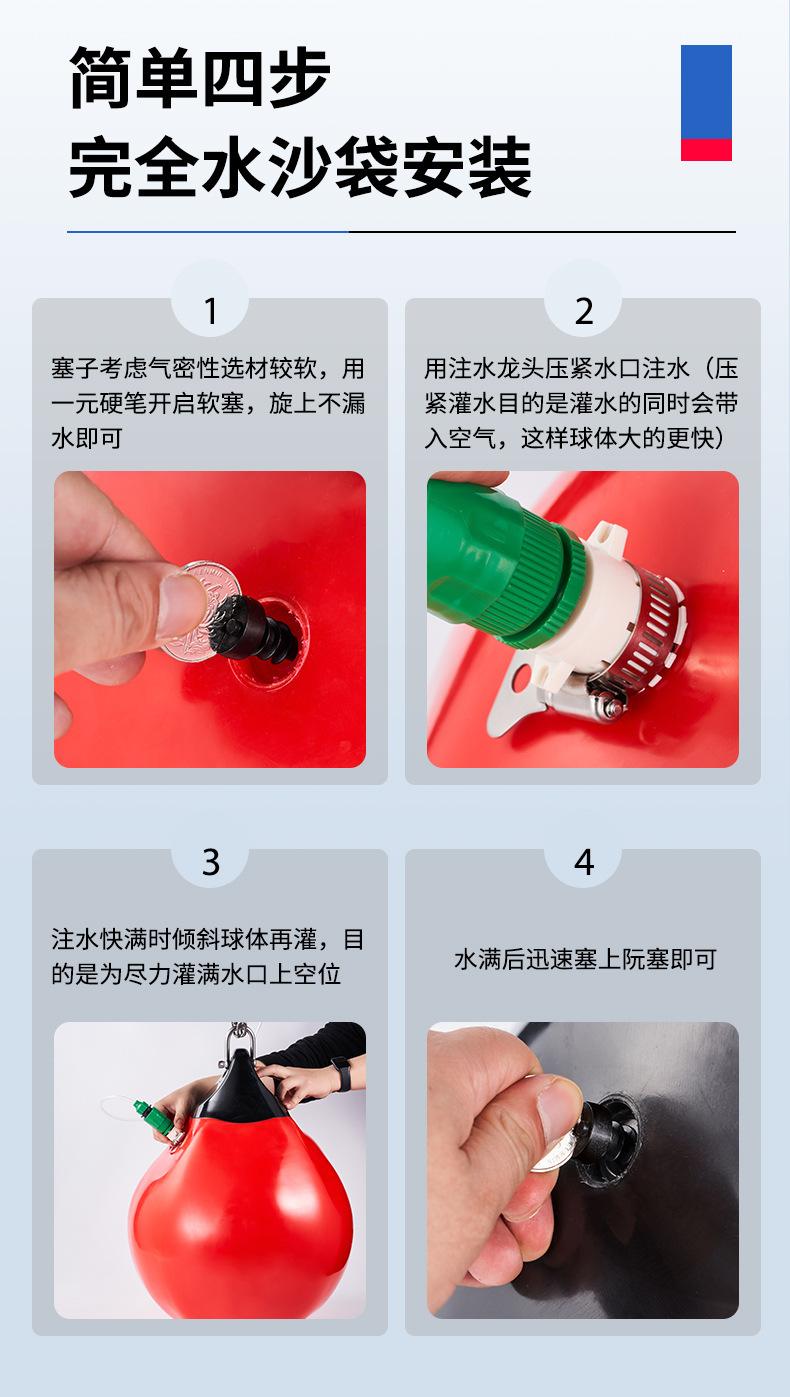 简单四步
完全水沙袋安装

1

塞子考虑气密性选材较软，用一元硬笔开启软塞，旋上不漏水即可

2

用注水龙头压紧水口注水（压紧灌水目的是灌水的同时会带入空气，这样球体大的更快）

3

注水快满时倾斜球体再灌，目的是为尽力灌满水口上空位

4

水满后迅速塞上阮塞即可