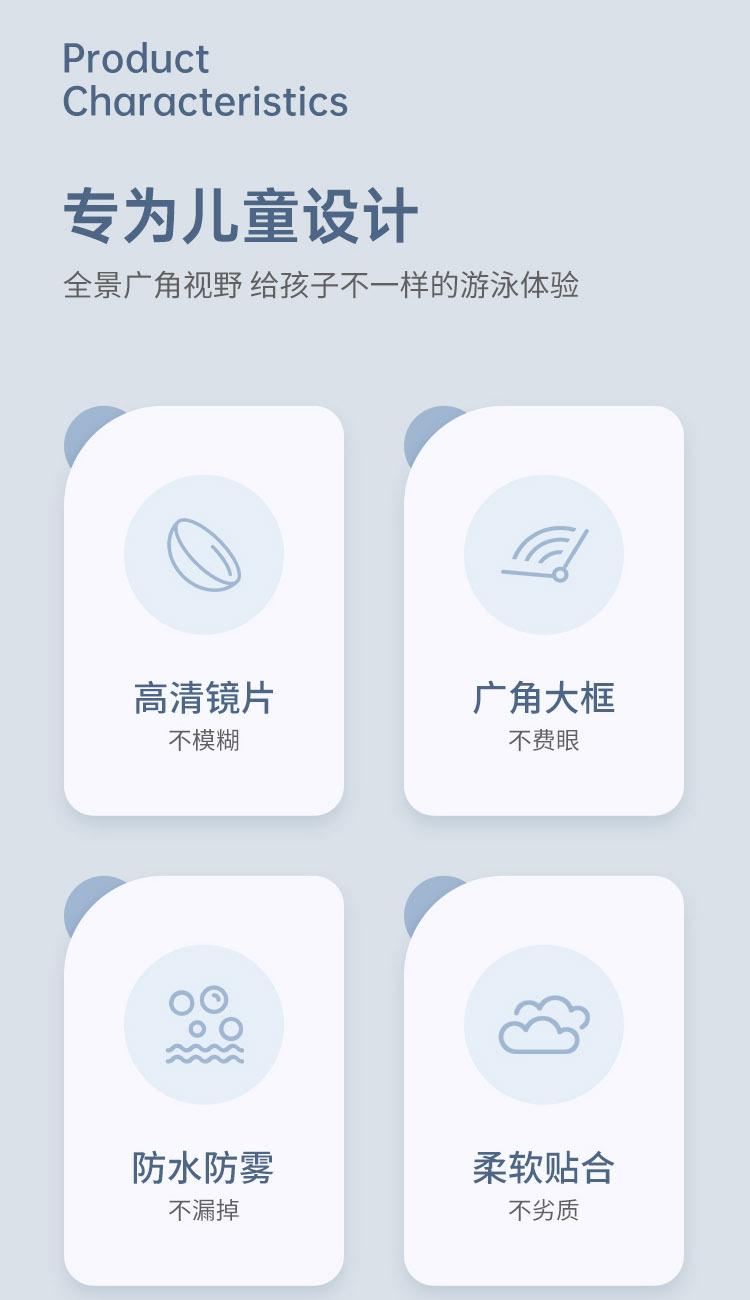 Product
Characteristics

专为儿童设计

全景广角视野 给孩子不一样的游泳体验

高清镜片
不模糊

广角大框
不费眼

防水防雾
不漏掉

柔软贴合
不劣质