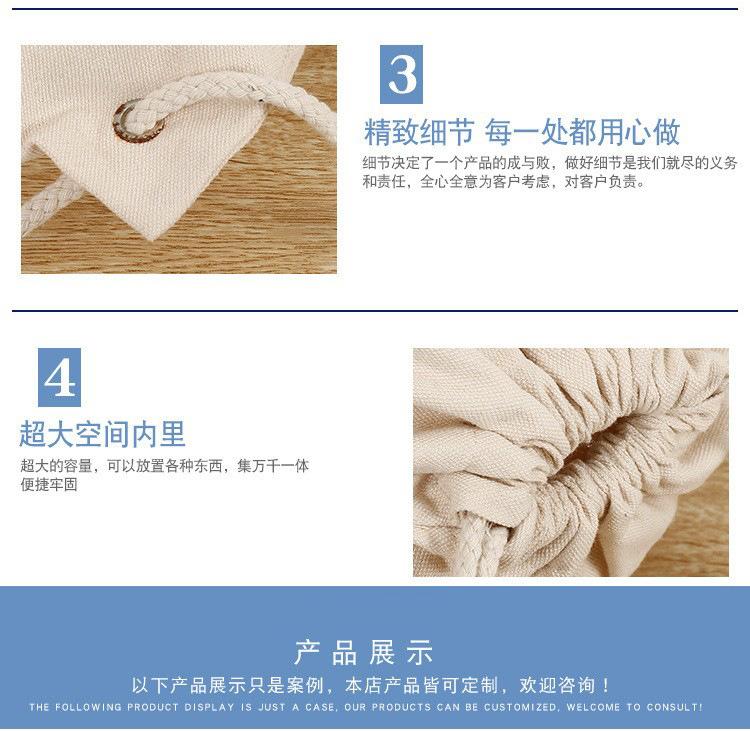 3

精致细节 每一处都用心做

细节决定了一个产品的成与败，做好细节是我们就尽的义务和责任，全心全意为客户考虑，对客户负责。

4

超大空间内里

超大的容量，可以放置各种东西，集万千一体便捷牢固

产品展示

以下产品展示只是案例，本店产品皆可定制，欢迎咨询！

THE FOLLOWING PRODUCT DISPLAY IS JUST A CASE, OUR PRODUCTS CAN BE CUSTOMIZED, WELCOME TO CONSULT!