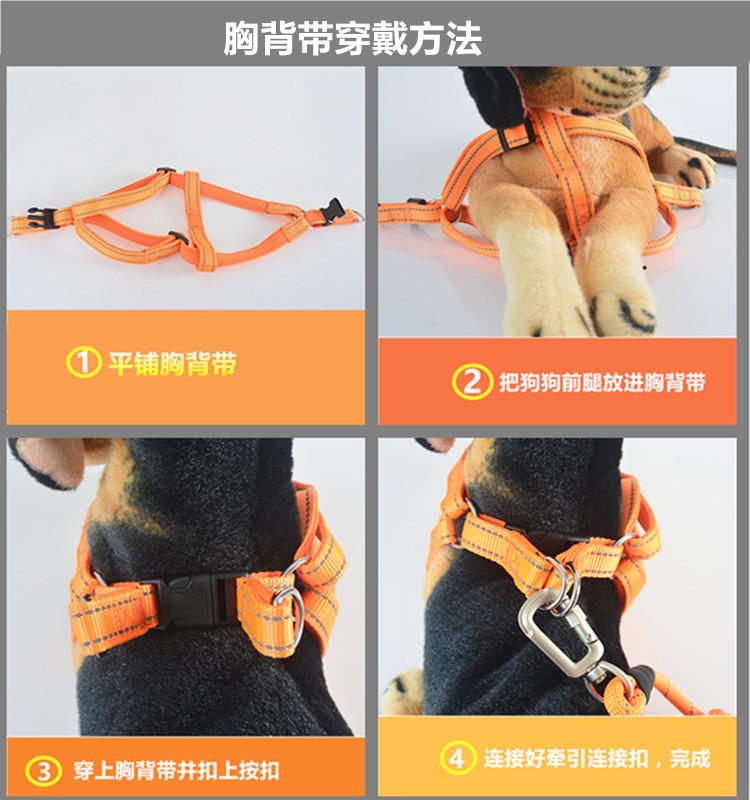 胸背带穿戴方法

① 平铺胸背带

② 把狗狗前腿放进胸背带

③ 穿上胸背带并扣上按扣

④ 连接好牵引连接扣，完成