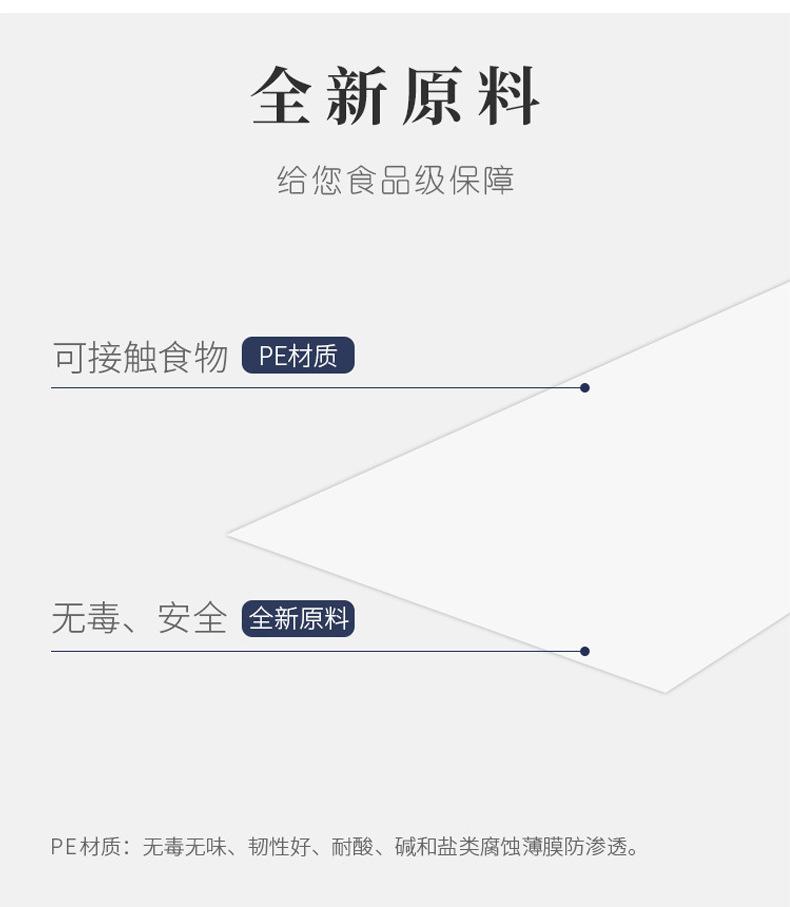 全新原料

给您食品级保障

可接触食物 PE材质

无毒、安全 全新原料

PE材质：无毒无味、韧性好、耐酸、碱和盐类腐蚀薄膜防渗透。