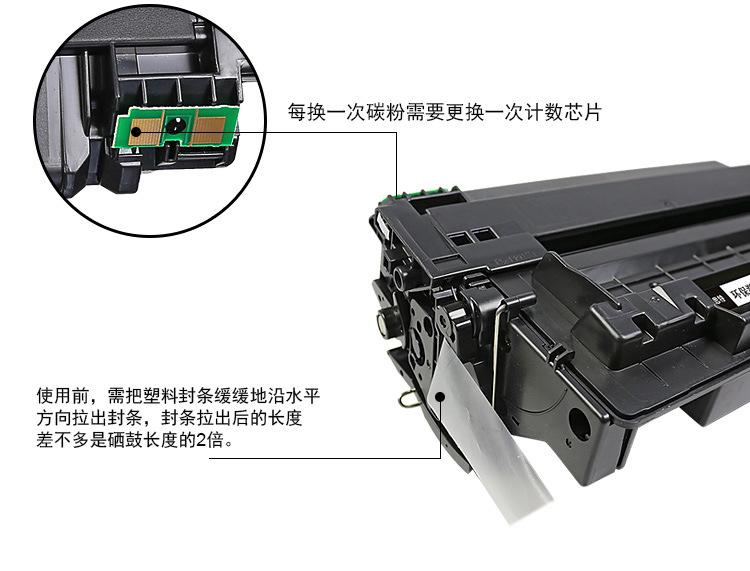 每换一次碳粉需要更换一次计数芯片

使用前，需把塑料封条缓缓地沿水平方向拉出封条，封条拉出后的长度差不多是硒鼓长度的2倍。

环保