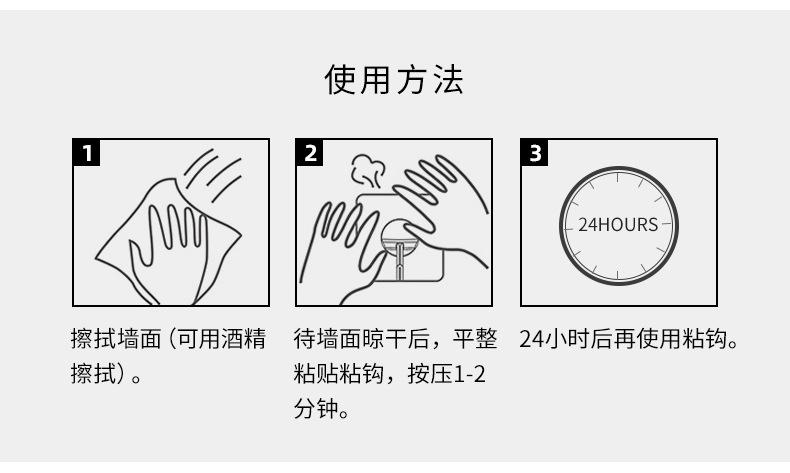 使用方法

1

擦拭墙面（可用酒精擦拭）。

2

待墙面晾干后，平整粘贴粘钩，按压1-2分钟。

3

24HOURS

24小时后再使用粘钩。