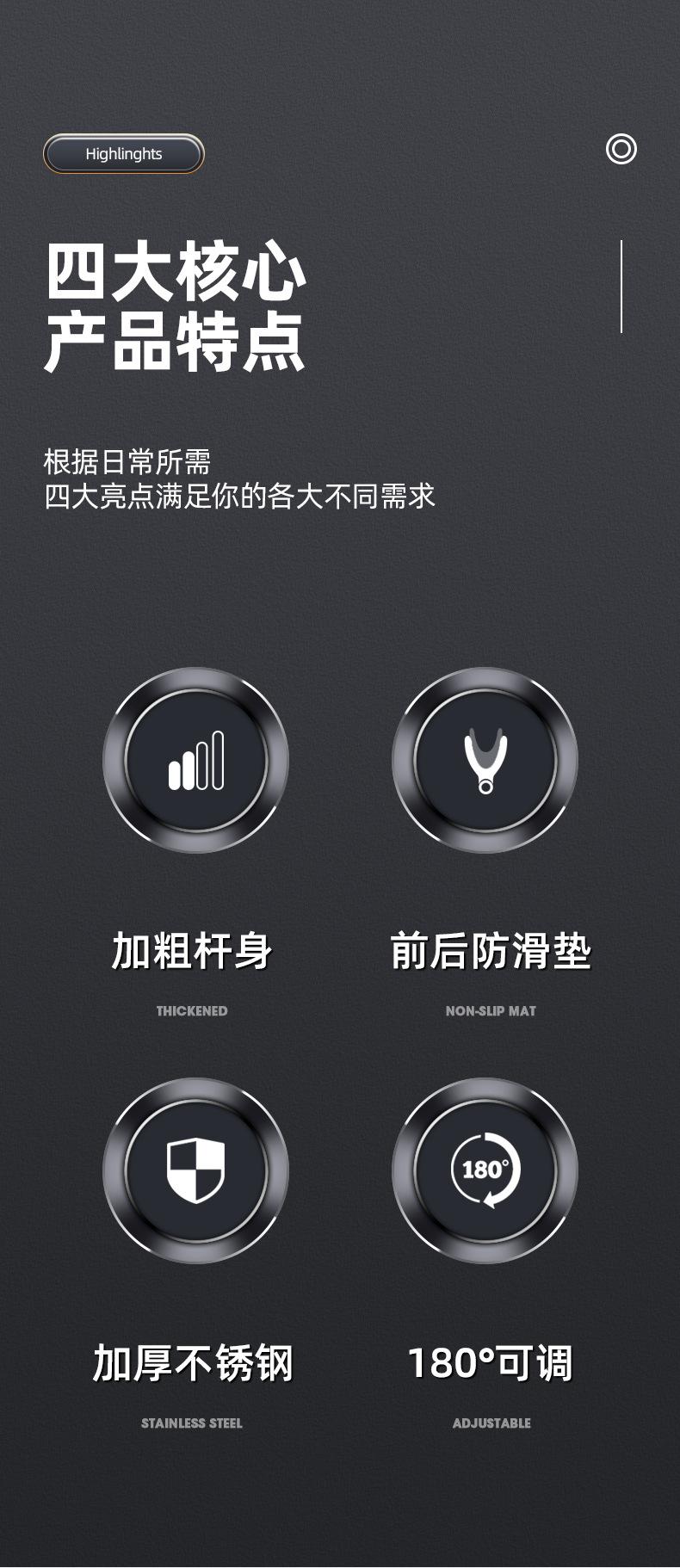 Highlinghts

四大核心
产品特点

根据日常所需
四大亮点满足你的各大不同需求

加粗杆身

THICKENED

前后防滑垫

NON-SLIP MAT

180°

加厚不锈钢

STAINLESS STEEL

180°可调

ADJUSTABLE