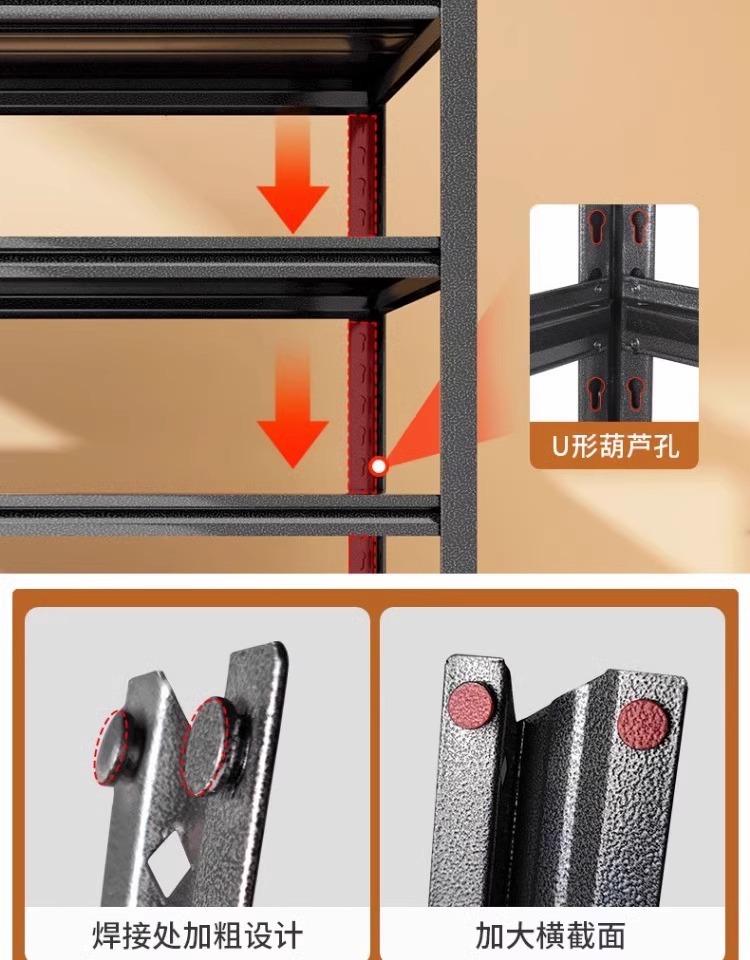 U形葫芦孔

焊接处加粗设计

加大横截面