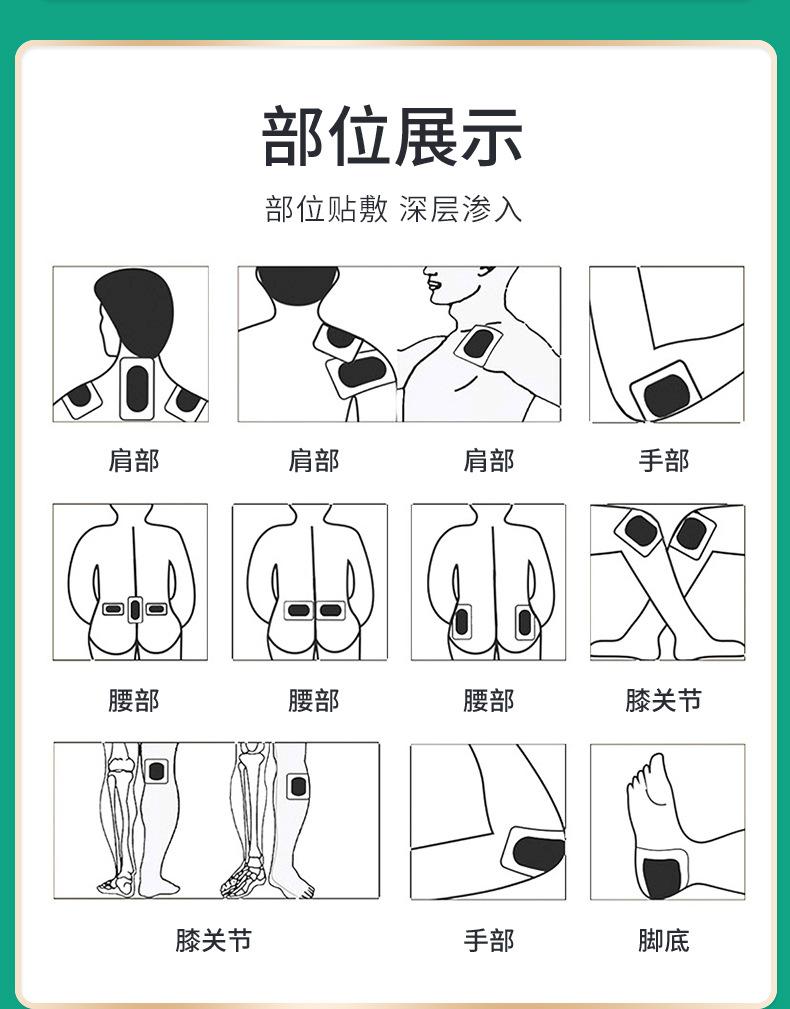 部位展示

部位贴敷 深层渗入

肩部

肩部

肩部

手部

腰部

腰部

腰部

膝关节

膝关节

手部

脚底