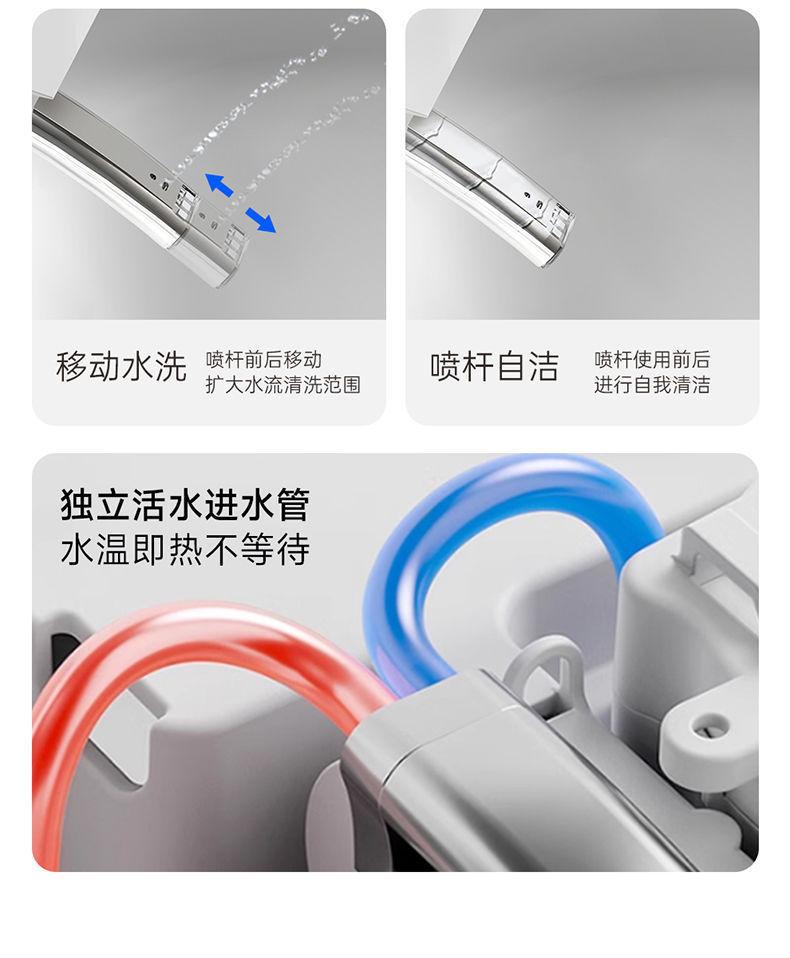 移动水洗
喷杆前后移动
扩大水流清洗范围

喷杆自洁
喷杆使用前后
进行自我清洁

独立活水进水管
水温即热不等待