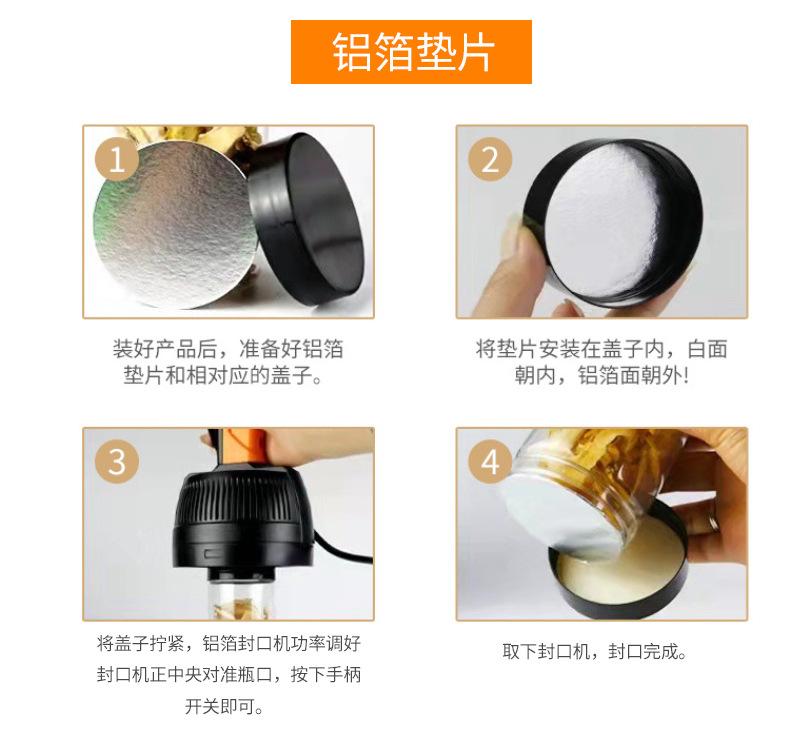 铝箔垫片

1

装好产品后，准备好铝箔垫片和相对应的盖子。

2

将垫片安装在盖子内，白面朝内，铝箔面朝外!

3

将盖子拧紧，铝箔封口机功率调好封口机正中央对准瓶口，按下手柄开关即可。

4

取下封口机，封口完成。