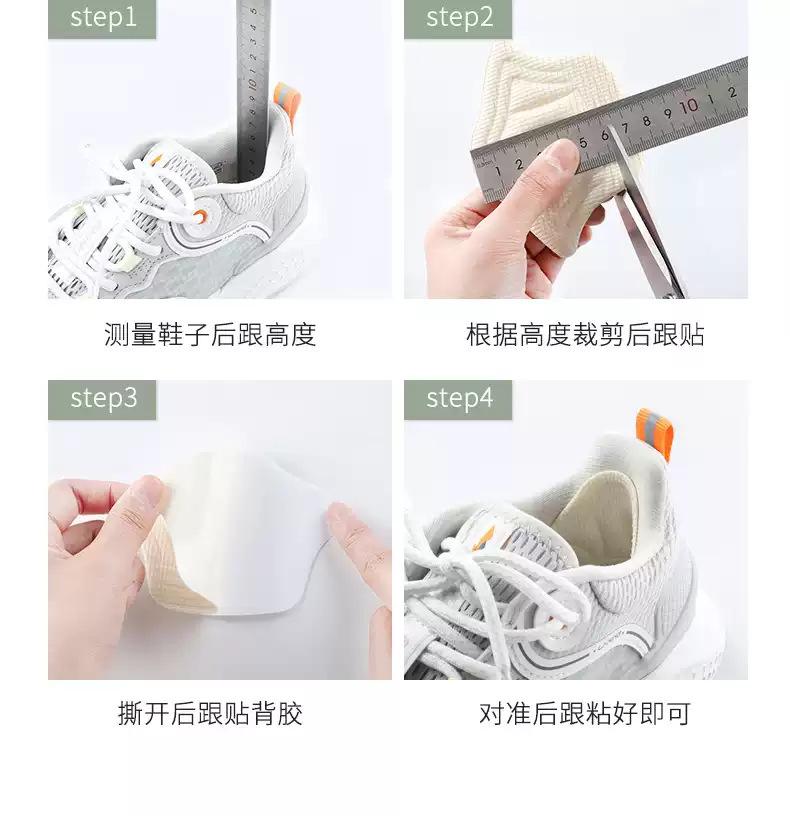 step1

测量鞋子后跟高度

step2

根据高度裁剪后跟贴

step3

撕开后跟贴背胶

step4

对准后跟粘好即可