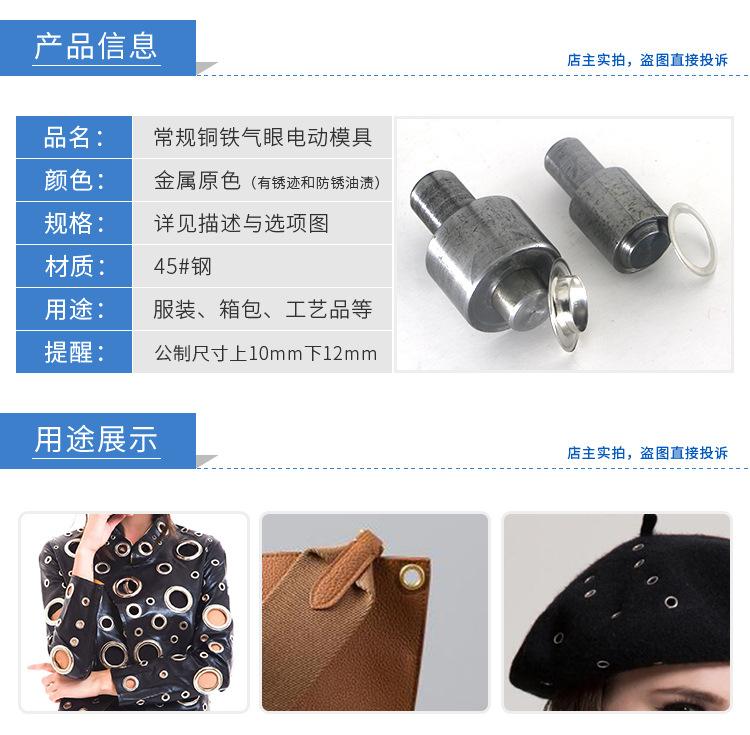 产品信息

店主实拍，盗图直接投诉

| 品名： | 常规铜铁气眼电动模具 |
|---|---|
| 颜色： | 金属原色（有锈迹和防锈油渍） |
| 规格： | 详见描述与选项图 |
| 材质： | 45#钢 |
| 用途： | 服装、箱包、工艺品等 |
| 提醒： | 公制尺寸上10mm下12mm |

用途展示

店主实拍，盗图直接投诉