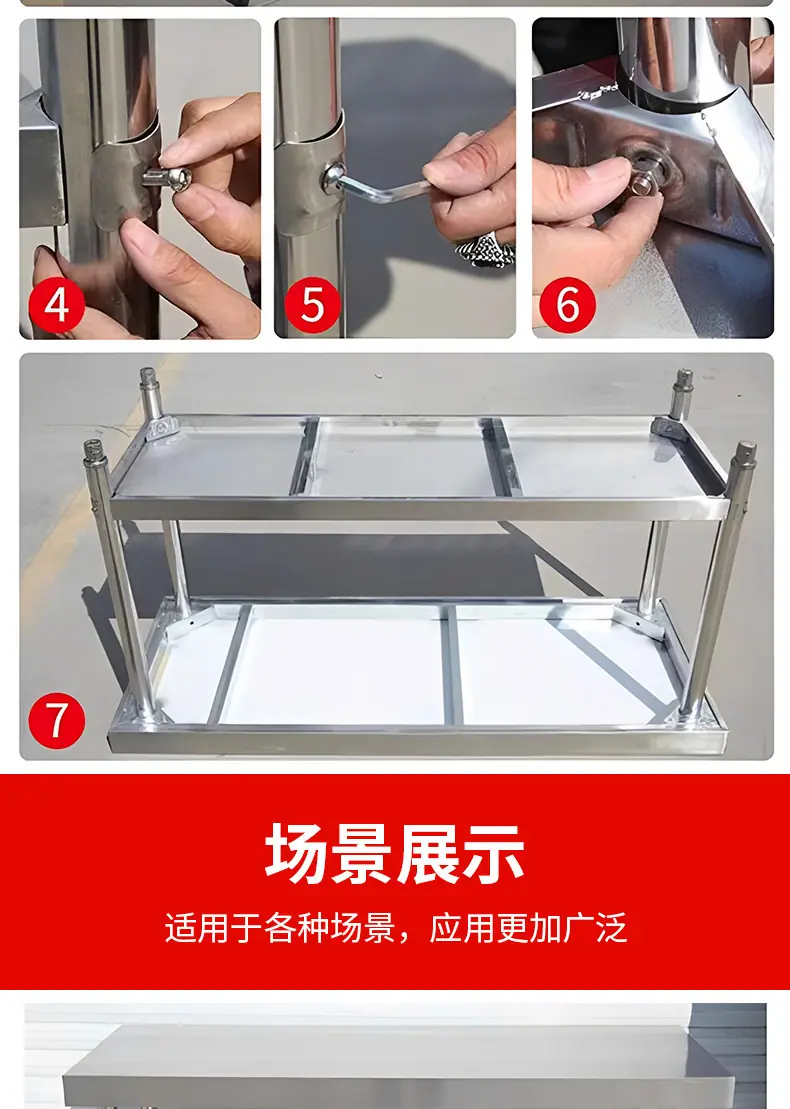 4

5

6

7

场景展示

适用于各种场景，应用更加广泛