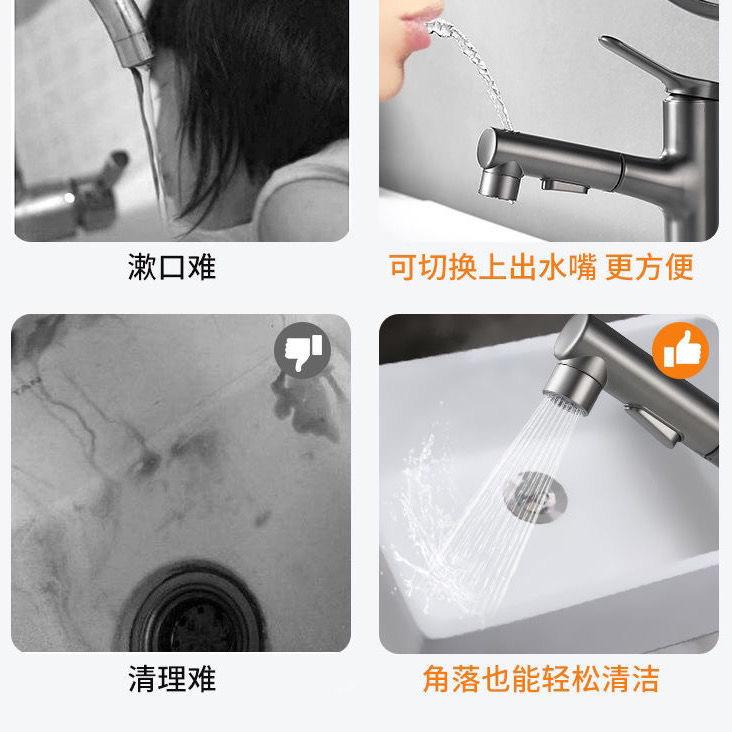 漱口难

可切换上出水嘴 更方便

清理难

角落也能轻松清洁