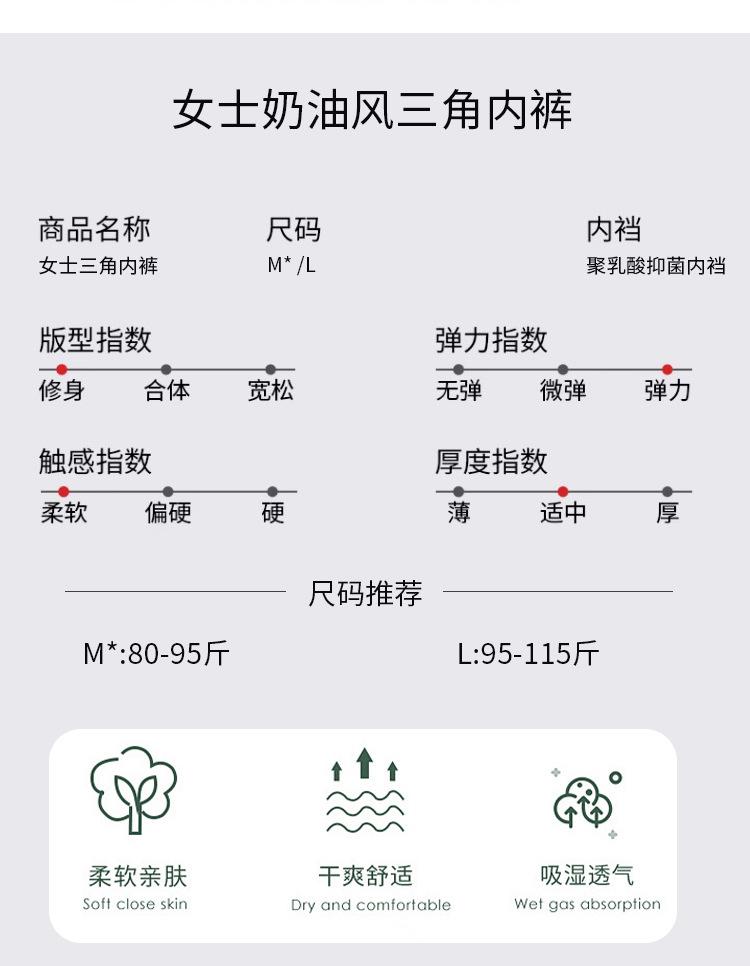 女士奶油风三角内裤

商品名称
女士三角内裤

尺码
M* /L

内裆
聚乳酸抑菌内裆

版型指数
修身 合体 宽松

弹力指数
无弹 微弹 弹力

触感指数
柔软 偏硬 硬

厚度指数
薄 适中 厚

尺码推荐

M*:80-95斤 L:95-115斤

柔软亲肤
Soft close skin

干爽舒适
Dry and comfortable

吸湿透气
Wet gas absorption