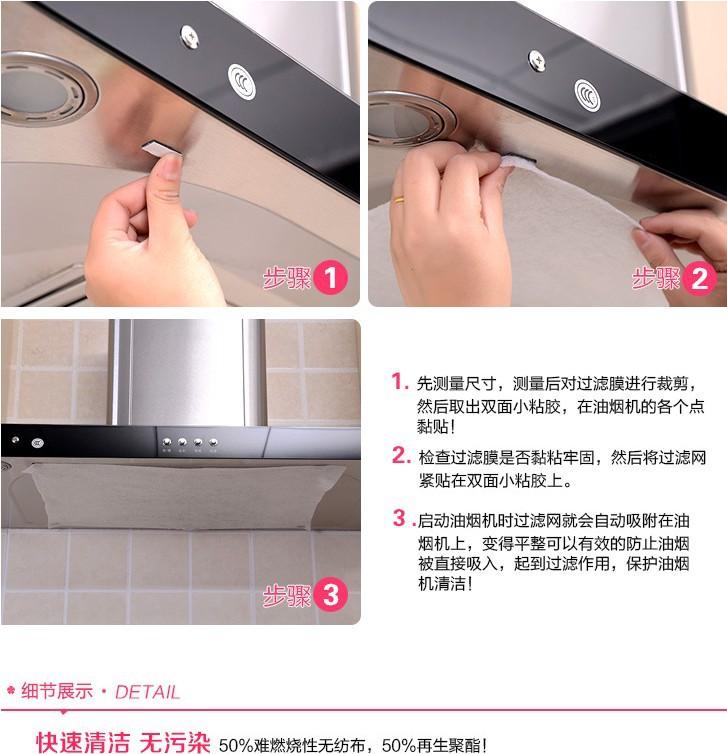 步骤 1

步骤 2

步骤 3

1. 先测量尺寸，测量后对过滤膜进行裁剪，然后取出双面小粘胶，在油烟机的各个点黏贴！

2. 检查过滤膜是否黏粘牢固，然后将过滤网紧贴在双面小粘胶上。

3. 启动油烟机时过滤网就会自动吸附在油烟机上，变得平整可以有效的防止油烟被直接吸入，起到过滤作用，保护油烟机清洁！

细节展示 · DETAIL

快速清洁 无污染 50%难燃烧性无纺布，50%再生聚酯！