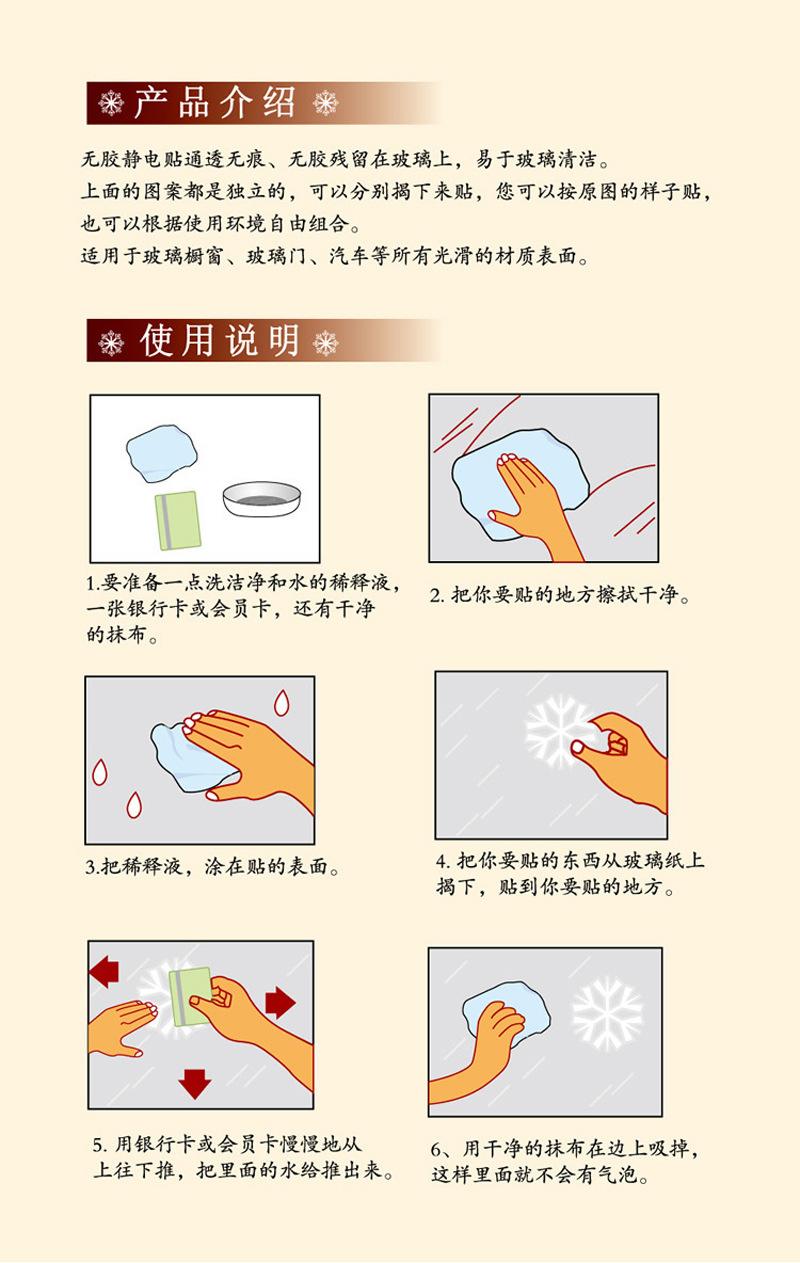 产品介绍

无胶静电贴通透无痕、无胶残留在玻璃上，易于玻璃清洁。
上面的图案都是独立的，可以分别揭下来贴，您可以按原图的样子贴，也可以根据使用环境自由组合。
适用于玻璃橱窗、玻璃门、汽车等所有光滑的材质表面。

使用说明

1.要准备一点洗洁净和水的稀释液，一张银行卡或会员卡，还有干净的抹布。

2. 把你要贴的地方擦拭干净。

3.把稀释液，涂在贴的表面。

4. 把你要贴的东西从玻璃纸上揭下，贴到你要贴的地方。

5. 用银行卡或会员卡慢慢地从上往下推，把里面的水给推出来。

6、用干净的抹布在边上吸掉，这样里面就不会有气泡。