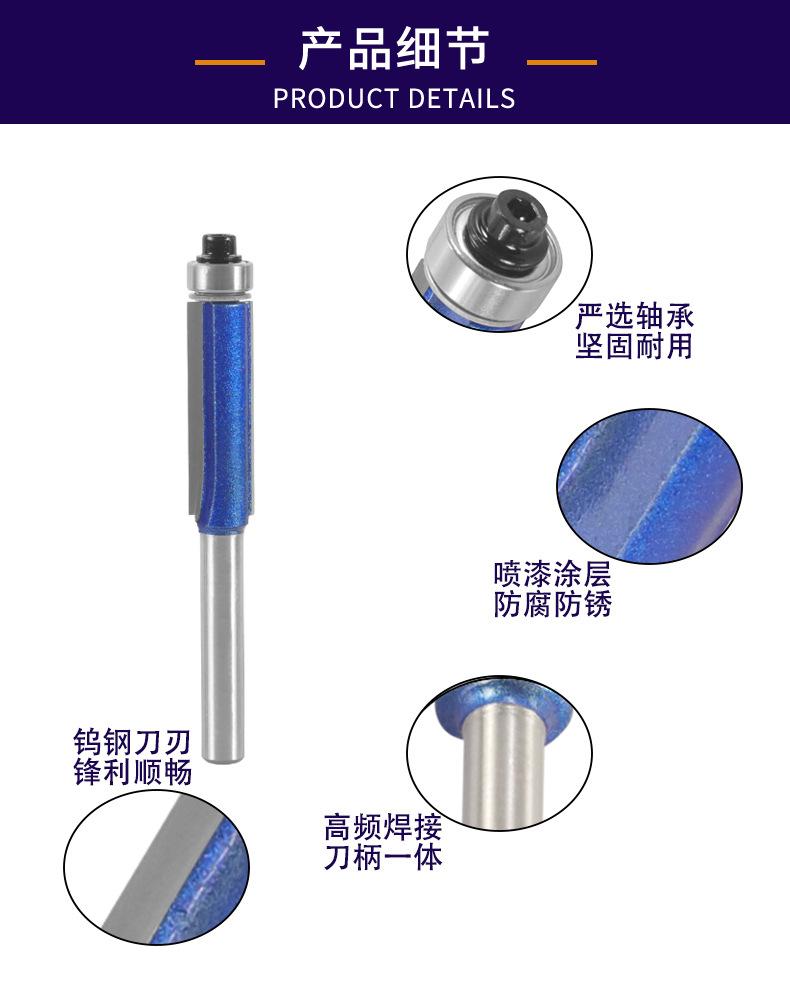 产品细节
PRODUCT DETAILS

严选轴承
坚固耐用

喷漆涂层
防腐防锈

钨钢刀刃
锋利顺畅

高频焊接
刀柄一体