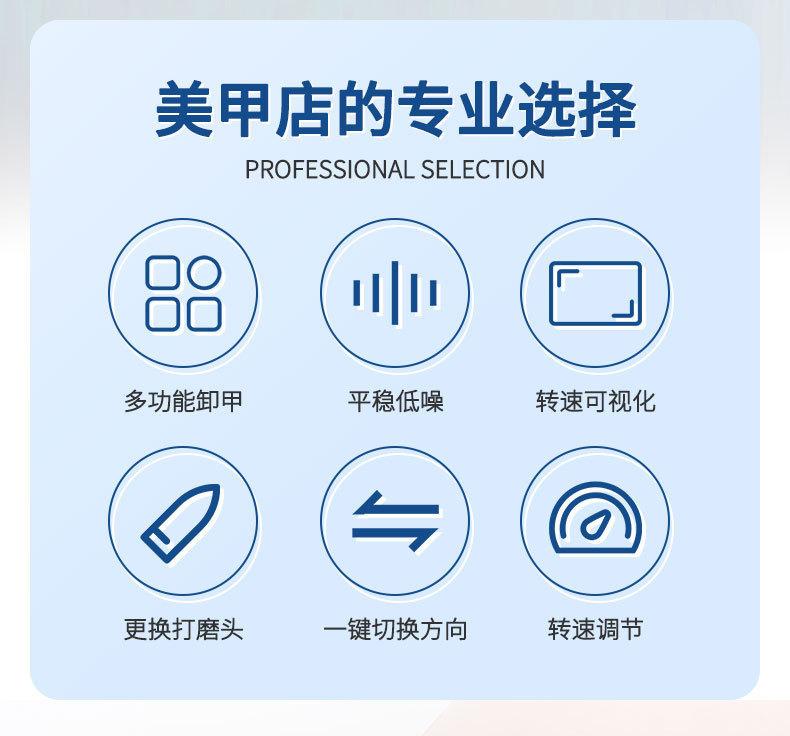 美甲店的专业选择
PROFESSIONAL SELECTION

多功能卸甲

平稳低噪

转速可视化

更换打磨头

一键切换方向

转速调节