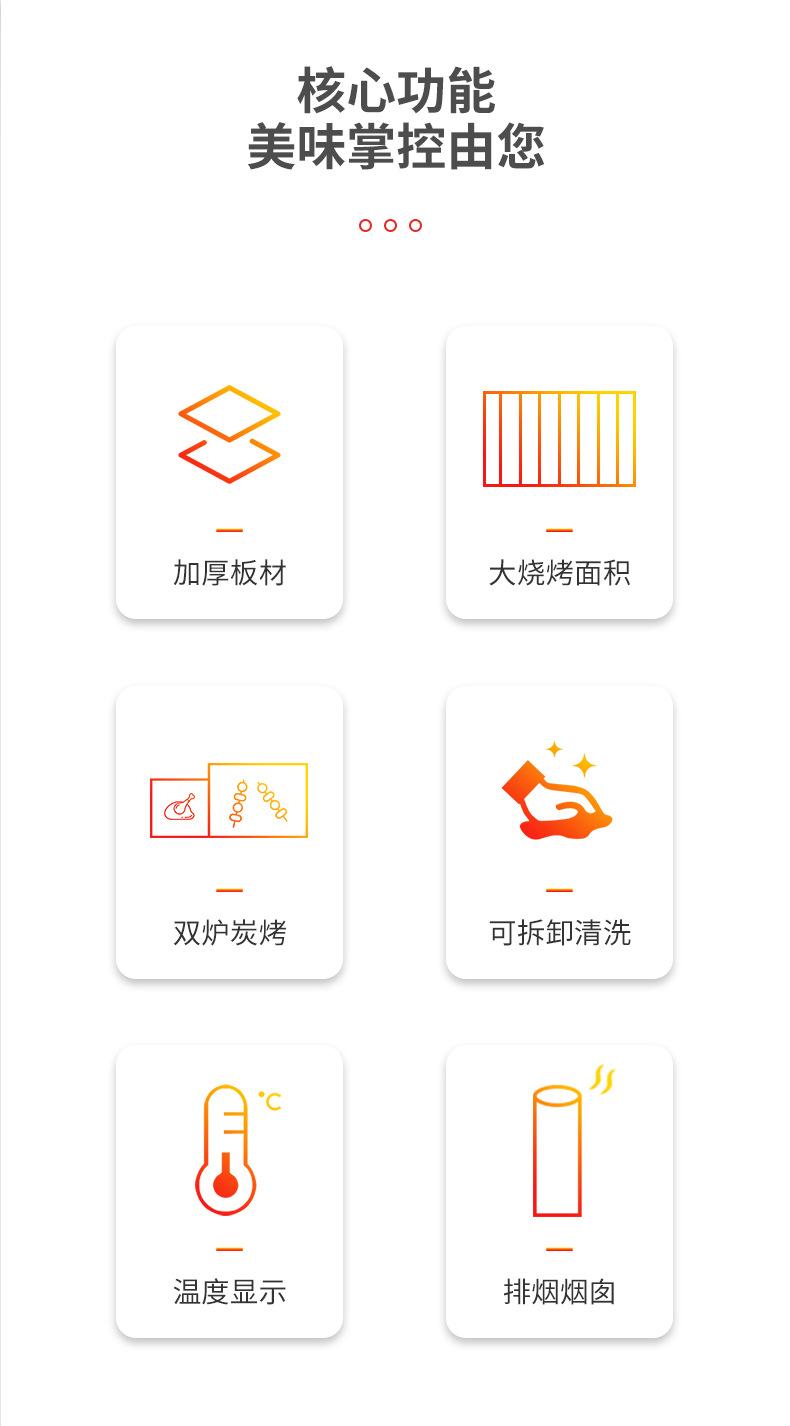 核心功能
美味掌控由您

加厚板材

大烧烤面积

双炉炭烤

可拆卸清洗

°C

温度显示

排烟烟囱