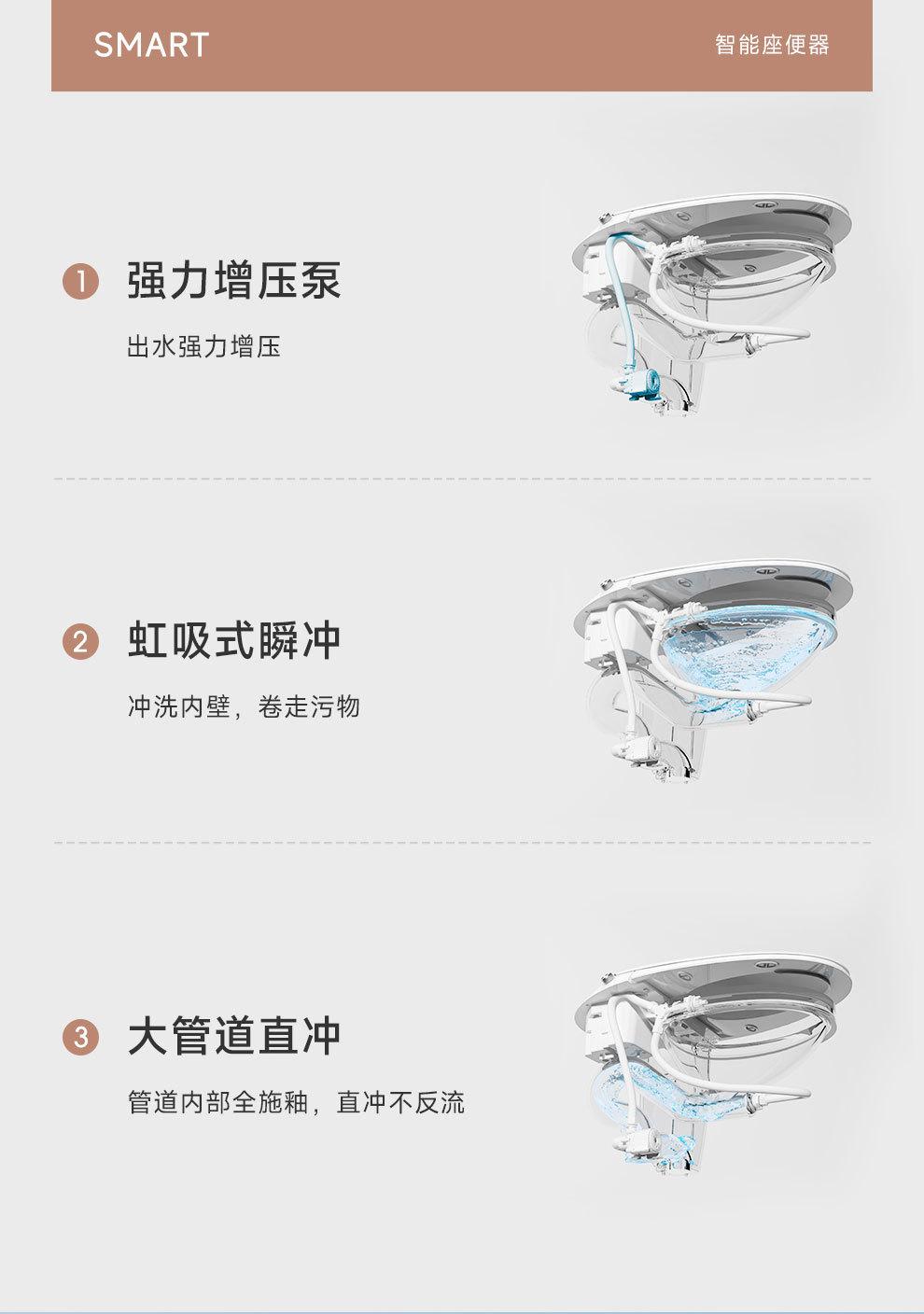 SMART

智能座便器

1 强力增压泵

出水强力增压

2 虹吸式瞬冲

冲洗内壁，卷走污物

3 大管道直冲

管道内部全施釉，直冲不反流