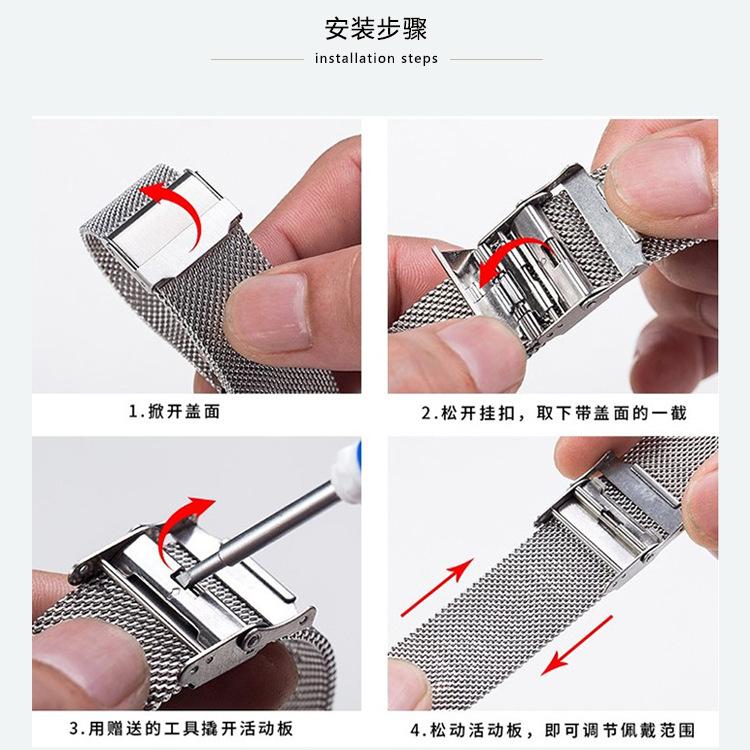 安装步骤

installation steps

1.掀开盖面

2.松开挂扣，取下带盖面的一截

3.用赠送的工具撬开活动板

4.松动活动板，即可调节佩戴范围