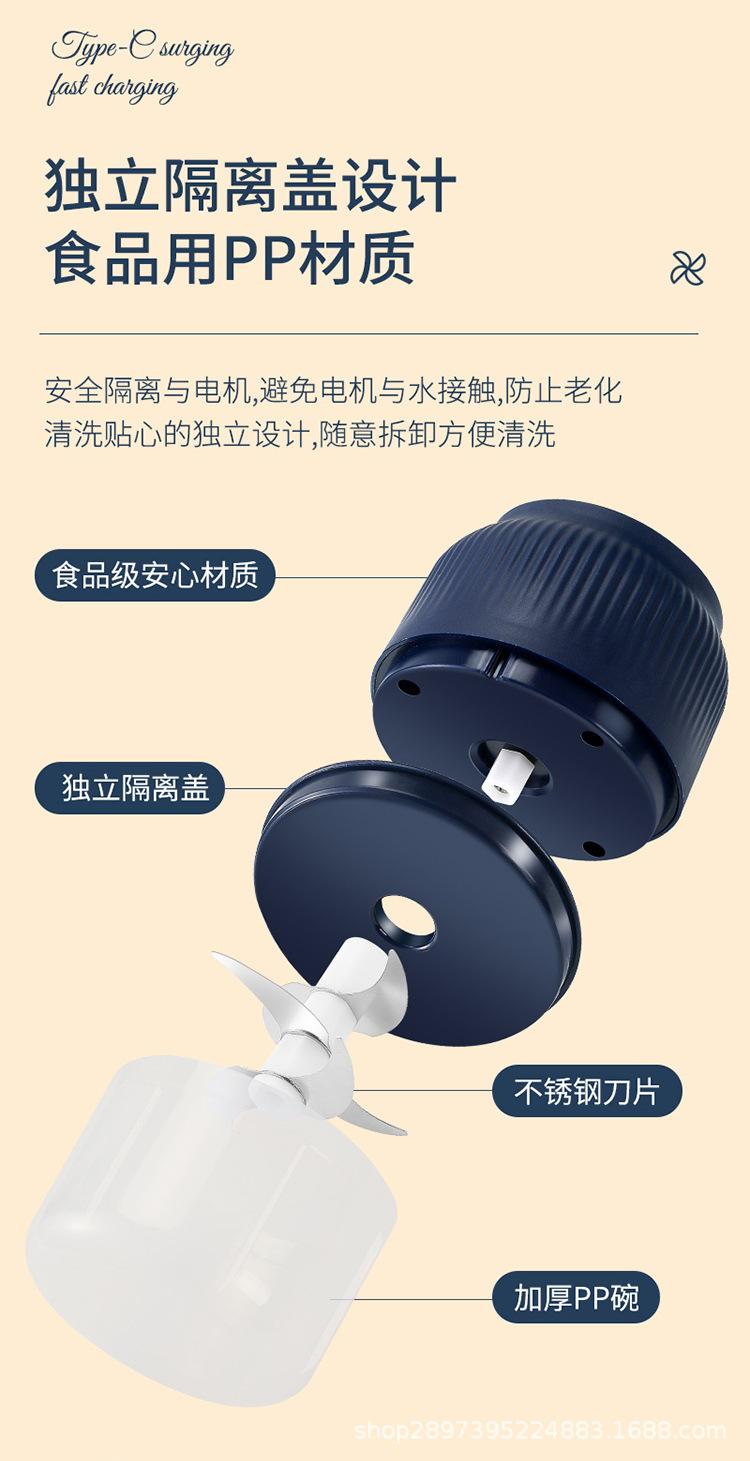 Type-C surging
fast charging

独立隔离盖设计
食品用PP材质

安全隔离与电机,避免电机与水接触,防止老化
清洗贴心的独立设计,随意拆卸方便清洗

食品级安心材质

独立隔离盖

不锈钢刀片

加厚PP碗

shop2897395224883.1688.com