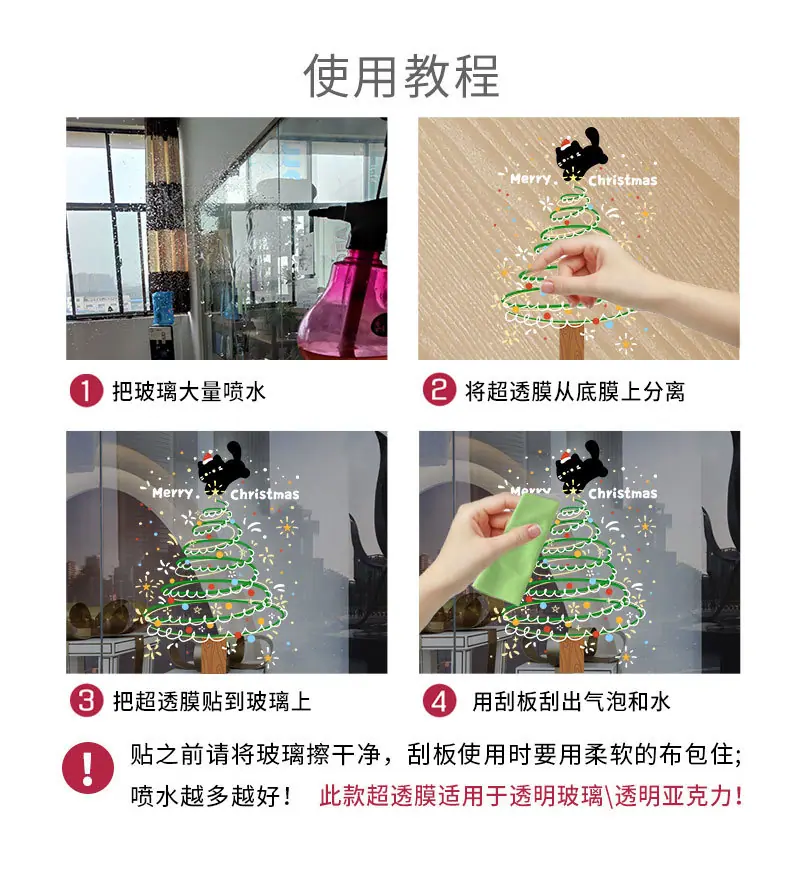 使用教程

Merry Christmas

1 把玻璃大量喷水

2 将超透膜从底膜上分离

Merry Christmas

Merry Christmas

3 把超透膜贴到玻璃上

4 用刮板刮出气泡和水

!

贴之前请将玻璃擦干净，刮板使用时要用柔软的布包住;喷水越多越好！ 此款超透膜适用于透明玻璃\透明亚克力！