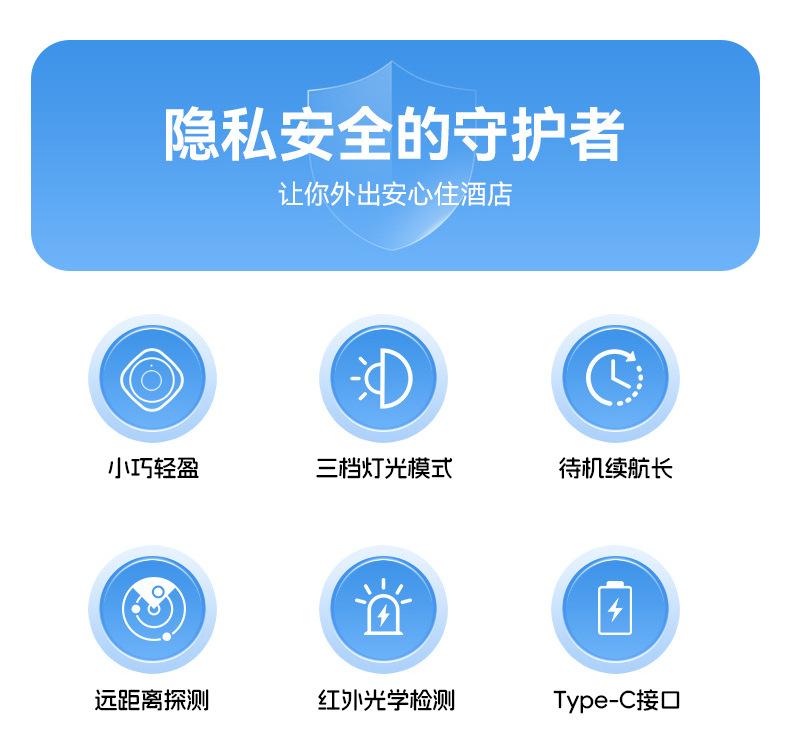 隐私安全的守护者

让你外出安心住酒店

小巧轻盈

三档灯光模式

待机续航长

远距离探测

红外光学检测

Type-C接口