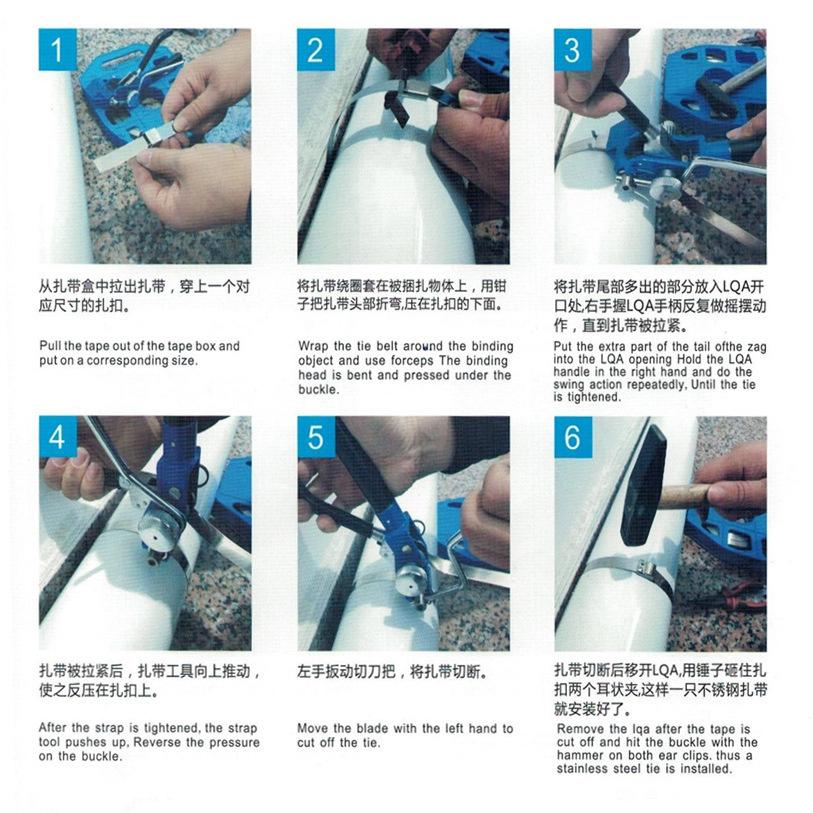 1

从扎带盒中拉出扎带，穿上一个对应尺寸的扎扣。

Pull the tape out of the tape box and put on a corresponding size.

2

将扎带绕圈套在被捆扎物体上，用钳子把扎带头部折弯,压在扎扣的下面。

Wrap the tie belt around the binding object and use forceps The binding head is bent and pressed under the buckle.

3

将扎带尾部多出的部分放入LQA开口处,右手握LQA手柄反复做摇摆动作，直到扎带被拉紧。

Put the extra part of the tail ofthe zag into the LQA opening Hold the LQA handle in the right hand and do the swing action repeatedly, Until the tie is tightened.

4

扎带被拉紧后，扎带工具向上推动，使之反压在扎扣上。

After the strap is tightened, the strap tool pushes up, Reverse the pressure on the buckle.

5

左手扳动切刀把，将扎带切断。

Move the blade with the left hand to cut off the tie.

6

扎带切断后移开LQA,用锤子砸住扎扣两个耳状夹,这样一只不锈钢扎带就安装好了。

Remove the lqa after the tape is cut off and hit the buckle with the hammer on both ear clips. thus a stainless steel tie is installed.