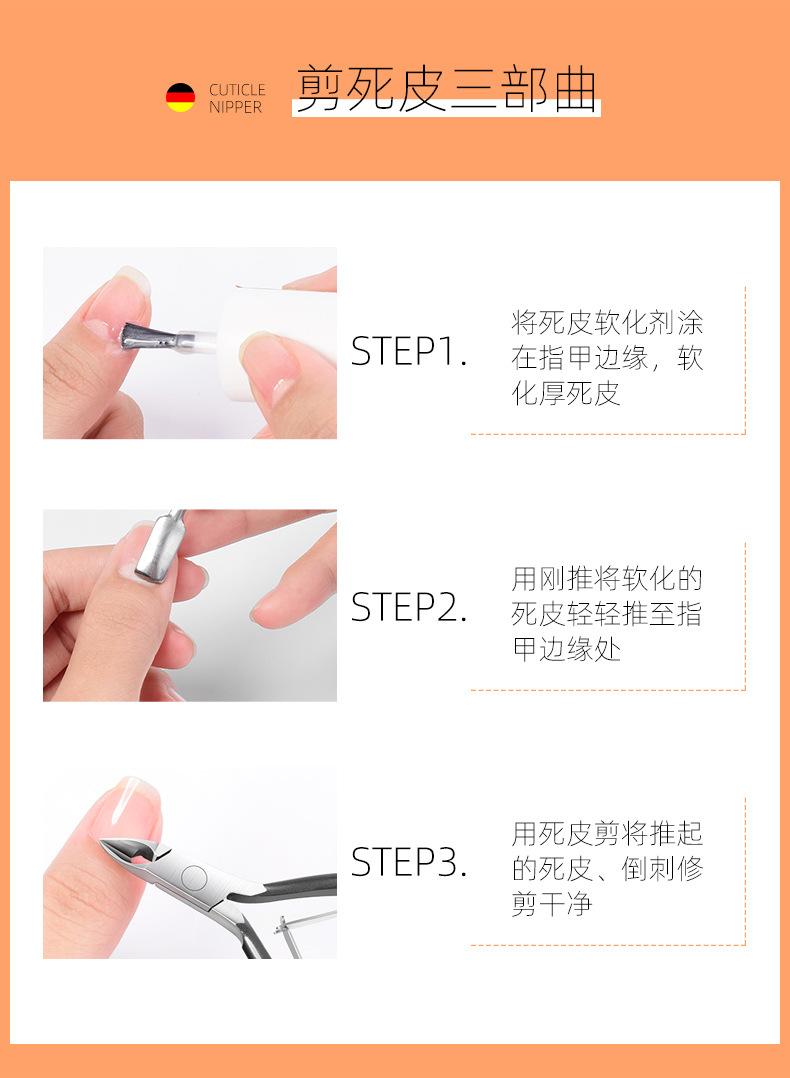 CUTICLE NIPPER

剪死皮三部曲

STEP1.

将死皮软化剂涂在指甲边缘，软化厚死皮

STEP2.

用刚推将软化的死皮轻轻推至指甲边缘处

STEP3.

用死皮剪将推起的死皮、倒刺修剪干净