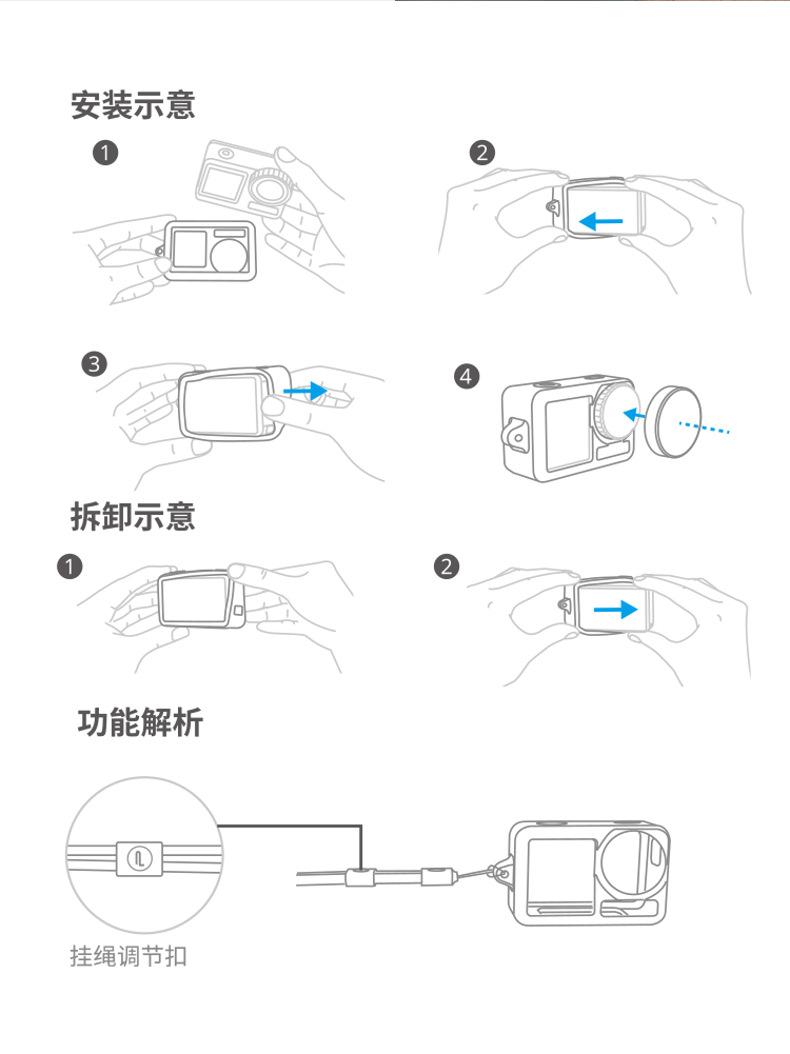 安装示意

1

2

3

4

拆卸示意

1

2

功能解析

挂绳调节扣