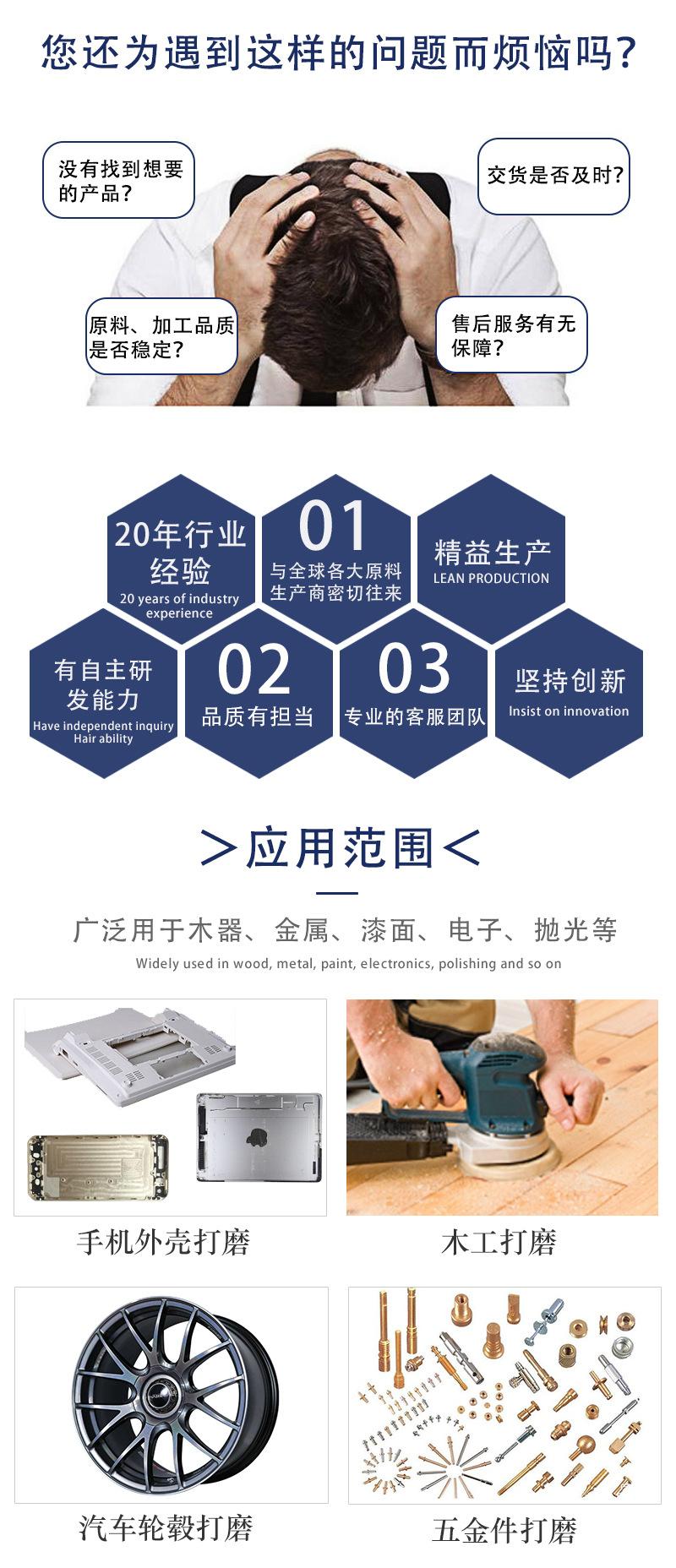 您还为遇到这样的问题而烦恼吗?

没有找到想要的产品?

交货是否及时?

原料、加工品质是否稳定?

售后服务有无保障?

20年行业经验
20 years of industry experience

01
与全球各大原料生产商密切往来

精益生产
LEAN PRODUCTION

有自主研发能力
Have independent inquiry Hair ability

02
品质有担当

03
专业的客服团队

坚持创新
Insist on innovation

>应用范围<

广泛用于木器、金属、漆面、电子、抛光等
Widely used in wood, metal, paint, electronics, polishing and so on

手机外壳打磨

木工打磨

汽车轮毂打磨

五金件打磨