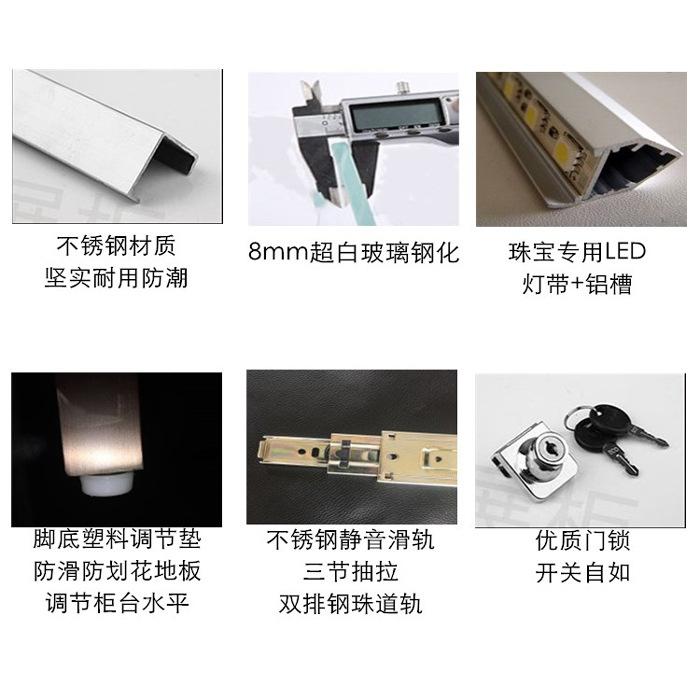 不锈钢材质
坚实耐用防潮

8mm超白玻璃钢化

珠宝专用LED
灯带+铝槽

脚底塑料调节垫
防滑防划花地板
调节柜台水平

不锈钢静音滑轨
三节抽拉
双排钢珠道轨

优质门锁
开关自如