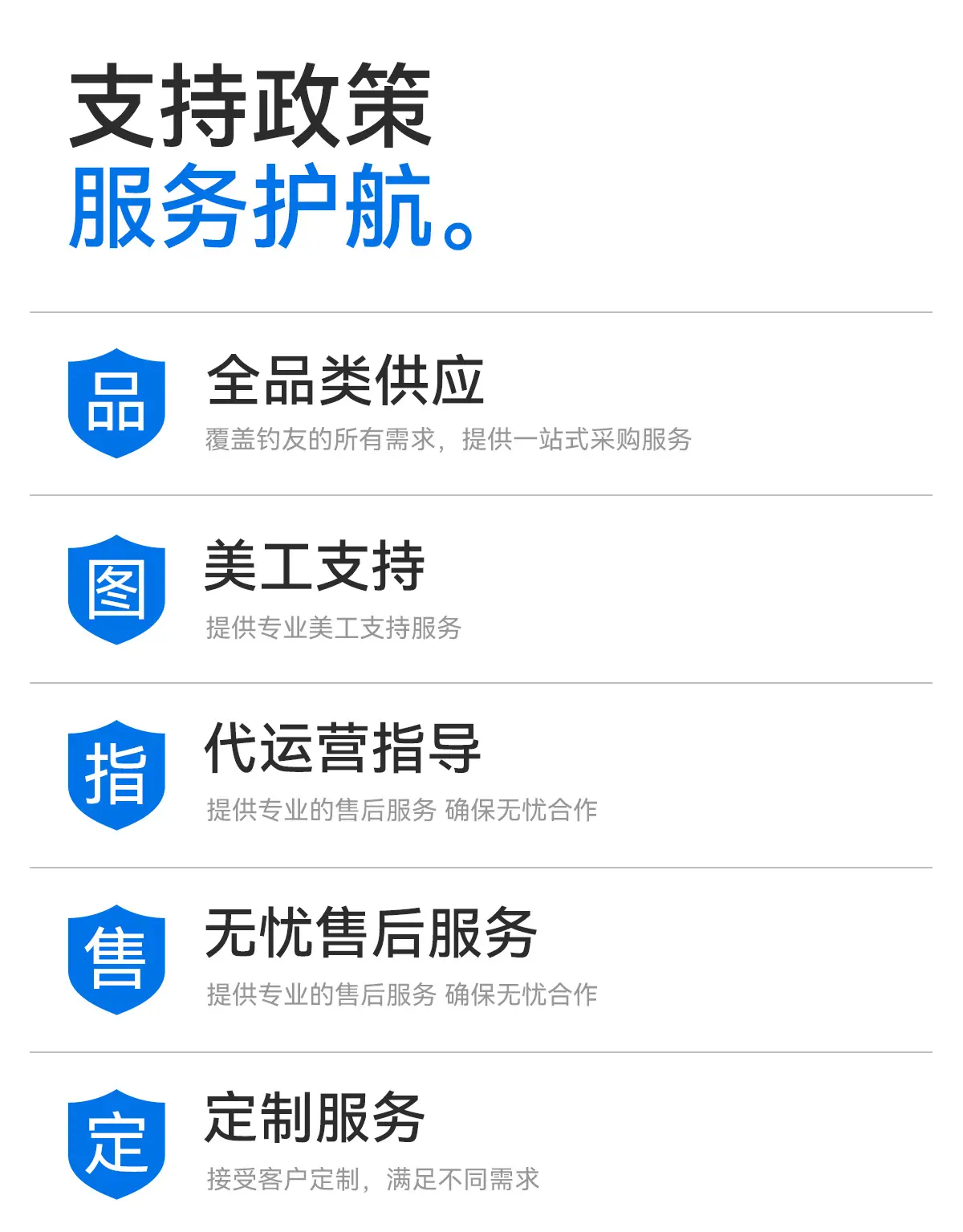 支持政策
服务护航。

品

全品类供应

覆盖钓友的所有需求，提供一站式采购服务

图

美工支持

提供专业美工支持服务

指

代运营指导

提供专业的售后服务 确保无忧合作

售

无忧售后服务

提供专业的售后服务 确保无忧合作

定

定制服务

接受客户定制，满足不同需求