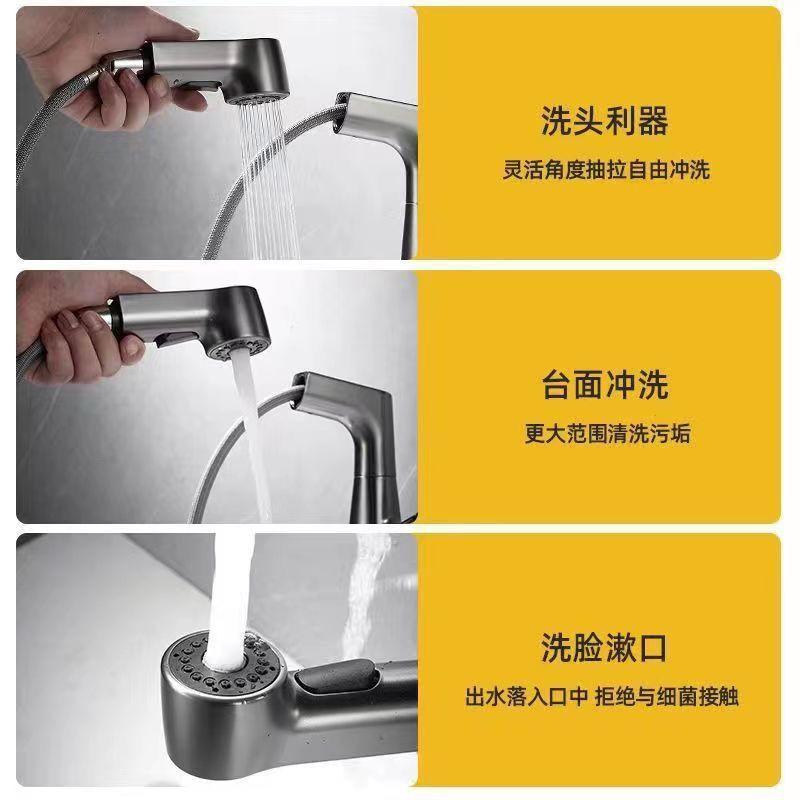 洗头利器
灵活角度抽拉自由冲洗

台面冲洗
更大范围清洗污垢

洗脸漱口
出水落入口中 拒绝与细菌接触