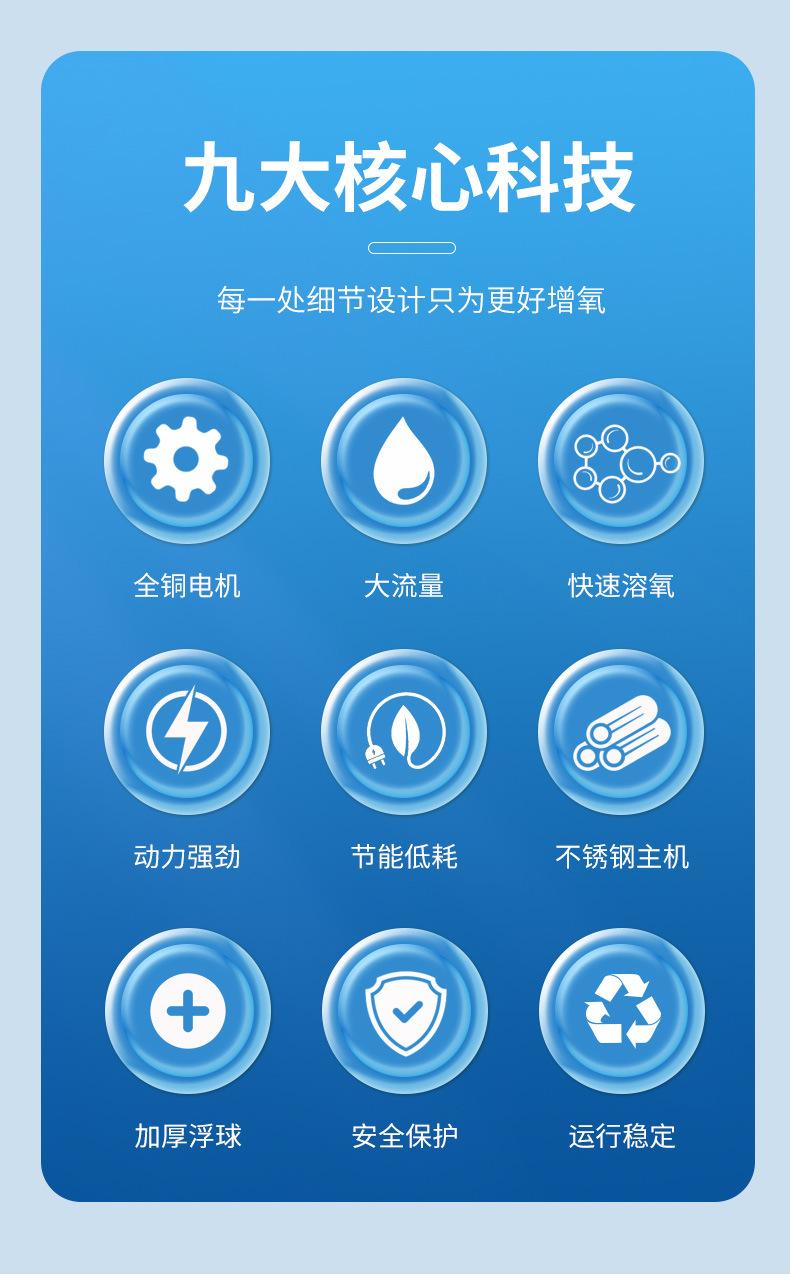 九大核心科技

每一处细节设计只为更好增氧

全铜电机

大流量

快速溶氧

动力强劲

节能低耗

不锈钢主机

加厚浮球

安全保护

运行稳定