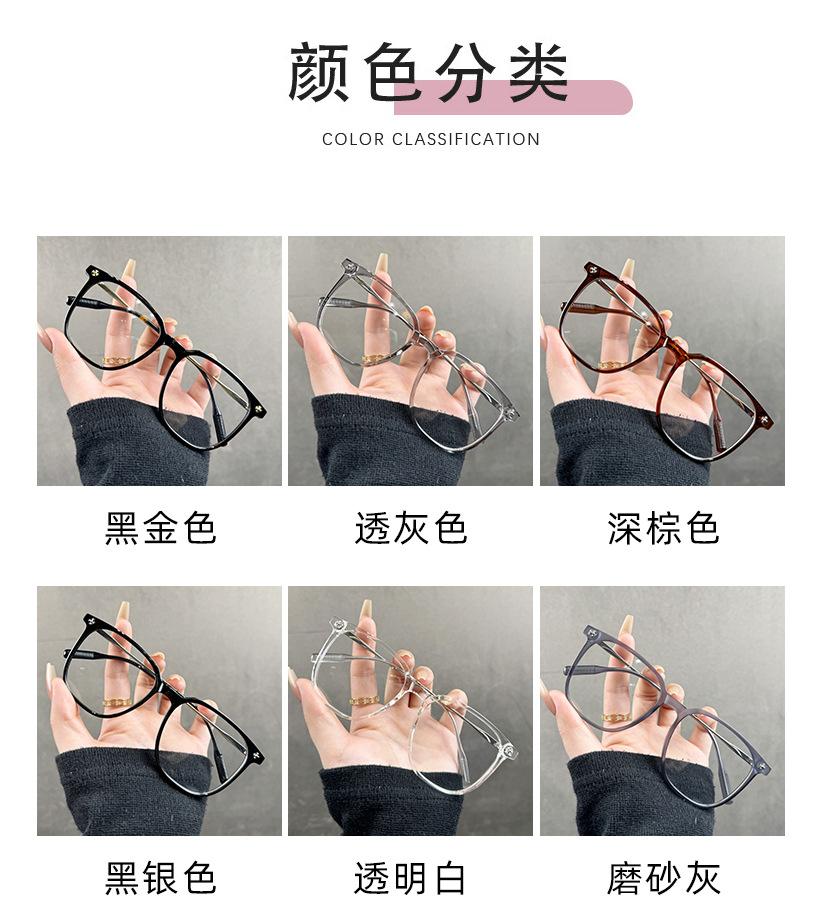 颜色分类

COLOR CLASSIFICATION

黑金色

透灰色

深棕色

黑银色

透明白

磨砂灰