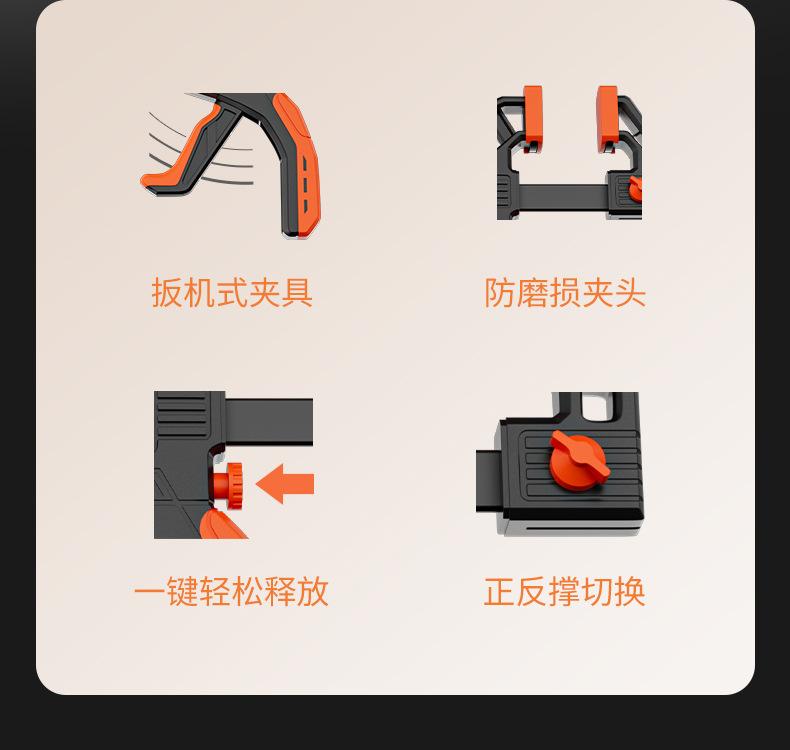 扳机式夹具

防磨损夹头

一键轻松释放

正反撑切换