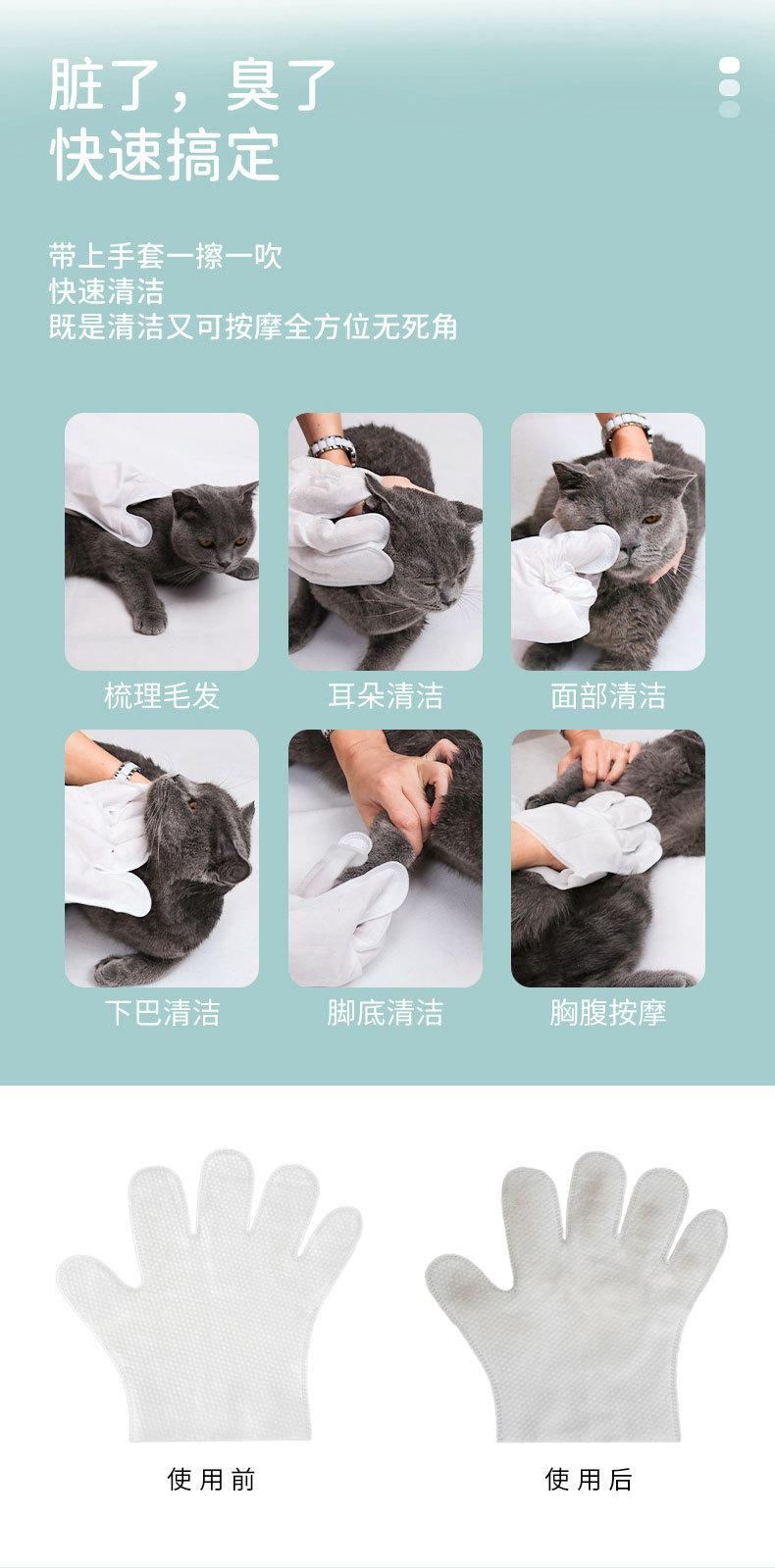 脏了，臭了
快速搞定

带上手套一擦一吹
快速清洁
既是清洁又可按摩全方位无死角

梳理毛发

耳朵清洁

面部清洁

下巴清洁

脚底清洁

胸腹按摩

使用前

使用后