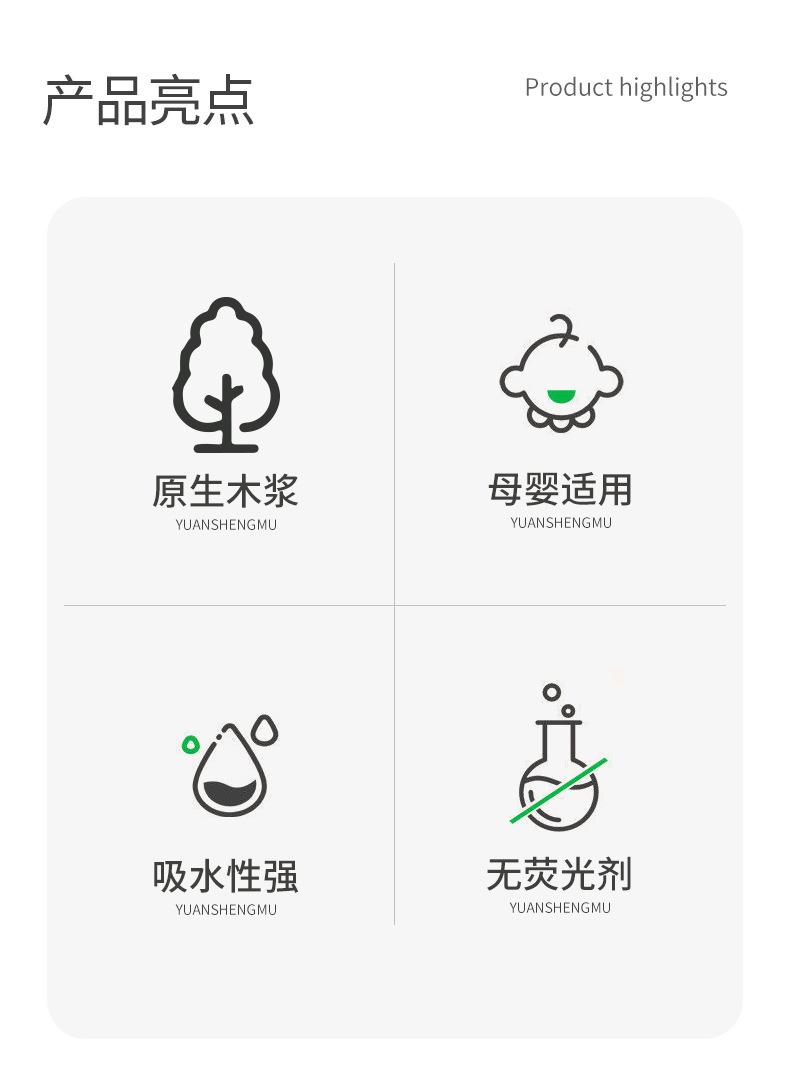 产品亮点

Product highlights

原生木浆
YUANSHENGMU

母婴适用
YUANSHENGMU

吸水性强
YUANSHENGMU

无荧光剂
YUANSHENGMU