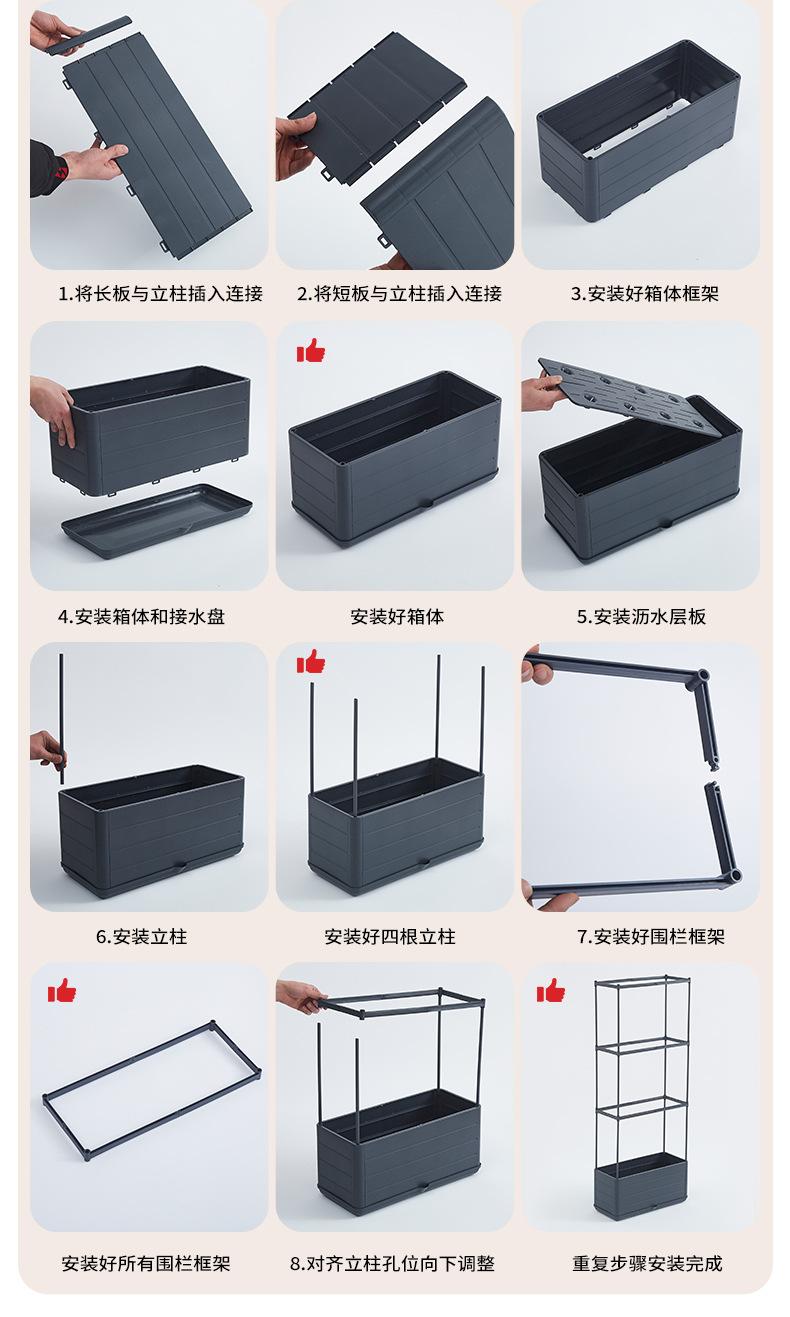 1.将长板与立柱插入连接

2.将短板与立柱插入连接

3.安装好箱体框架

4.安装箱体和接水盘

安装好箱体

5.安装沥水层板

6.安装立柱

安装好四根立柱

7.安装好围栏框架

安装好所有围栏框架

8.对齐立柱孔位向下调整

重复步骤安装完成