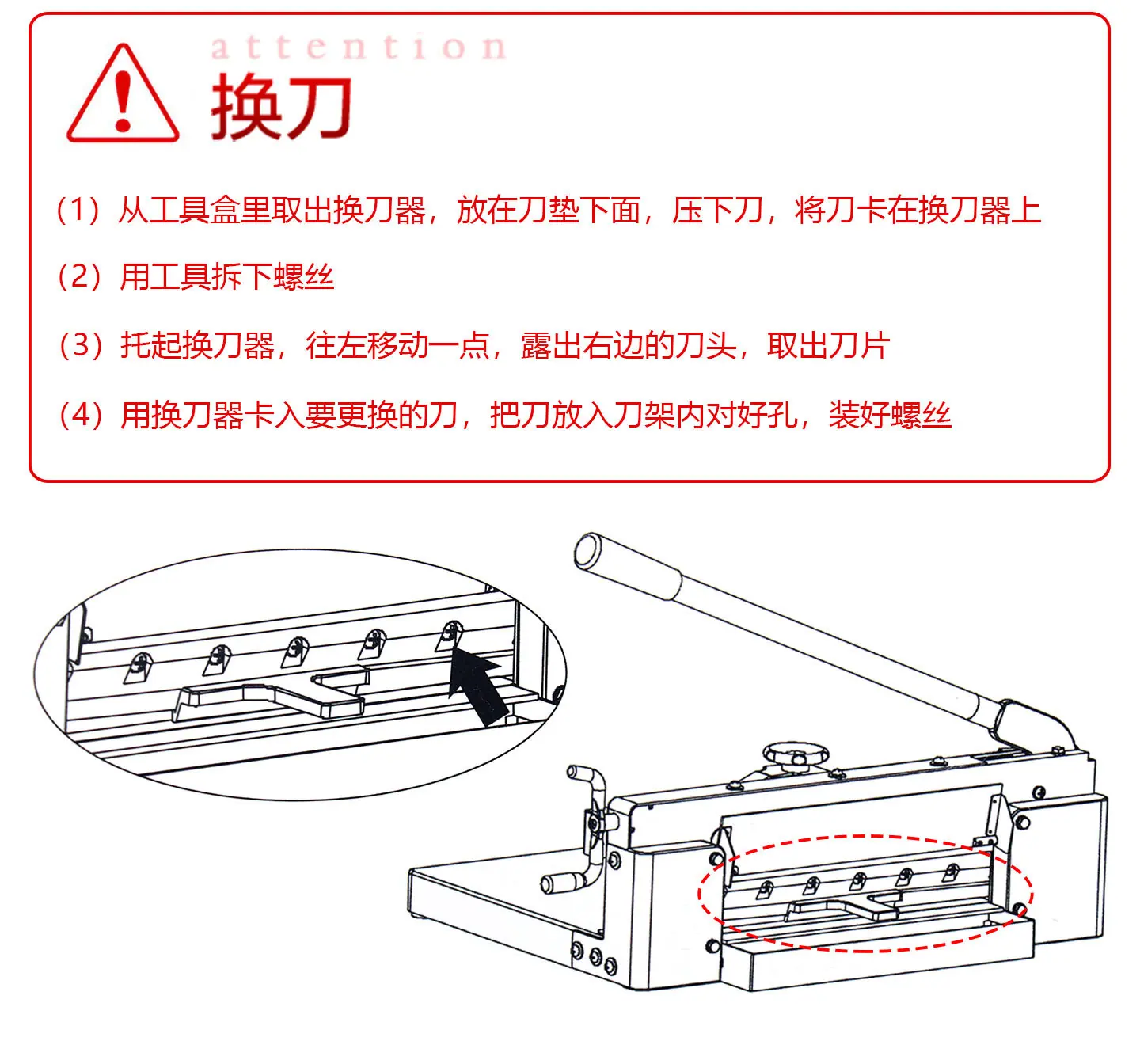 attention
换刀

（1）从工具盒里取出换刀器，放在刀垫下面，压下刀，将刀卡在换刀器上

（2）用工具拆下螺丝

（3）托起换刀器，往左移动一点，露出右边的刀头，取出刀片

（4）用换刀器卡入要更换的刀，把刀放入刀架内对好孔，装好螺丝