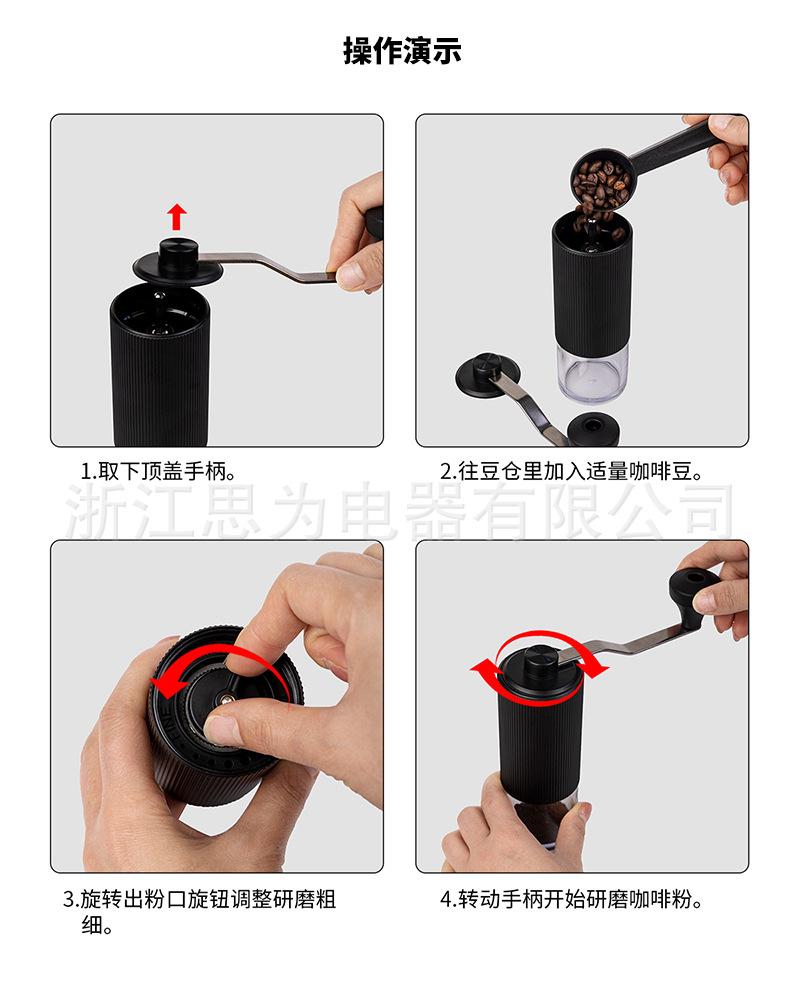 操作演示

1.取下顶盖手柄。

2.往豆仓里加入适量咖啡豆。

浙江思为电器有限公司

3.旋转出粉口旋钮调整研磨粗细。

4.转动手柄开始研磨咖啡粉。