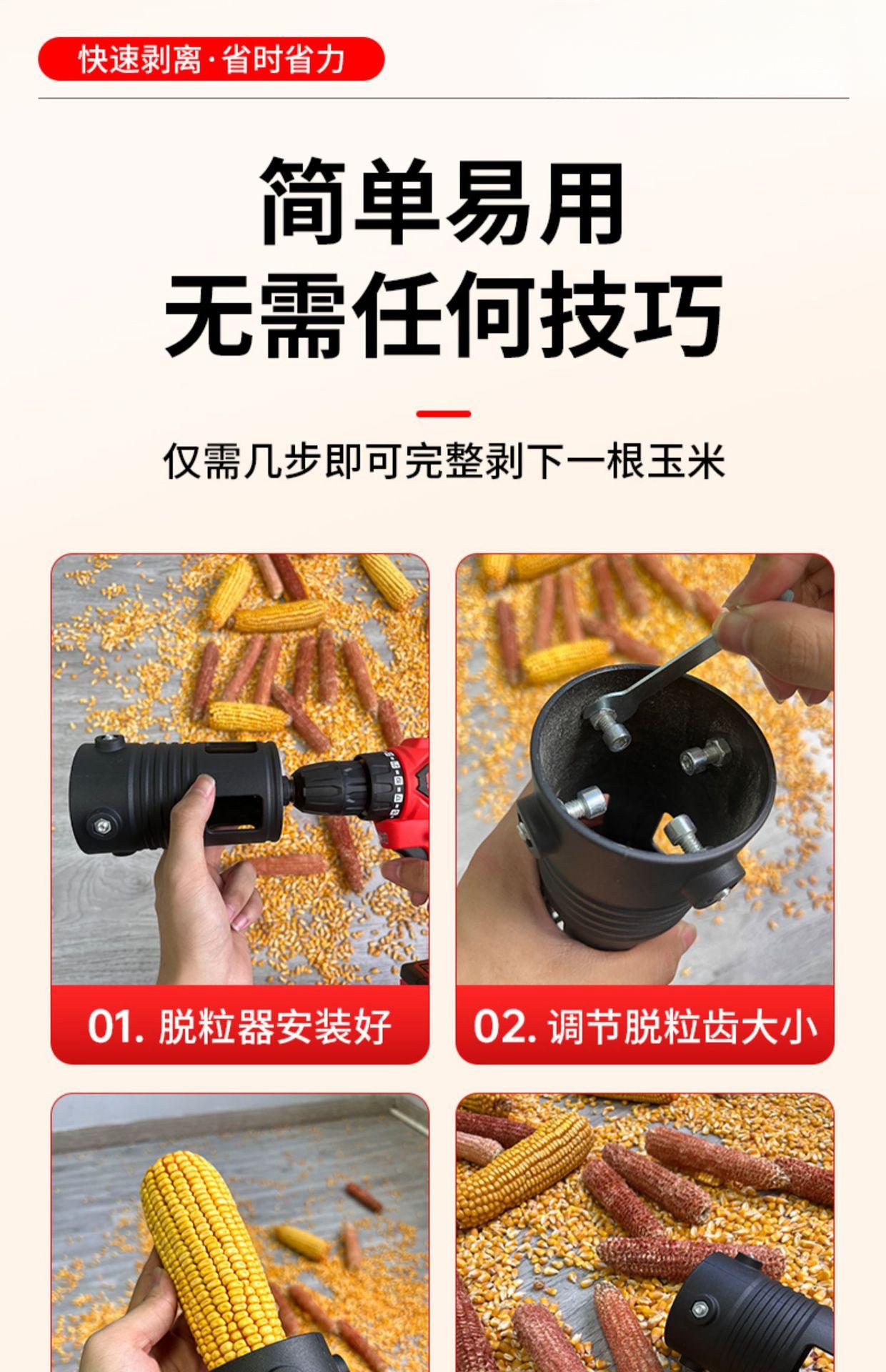 快速剥离·省时省力

简单易用
无需任何技巧

仅需几步即可完整剥下一根玉米

01. 脱粒器安装好

02. 调节脱粒齿大小