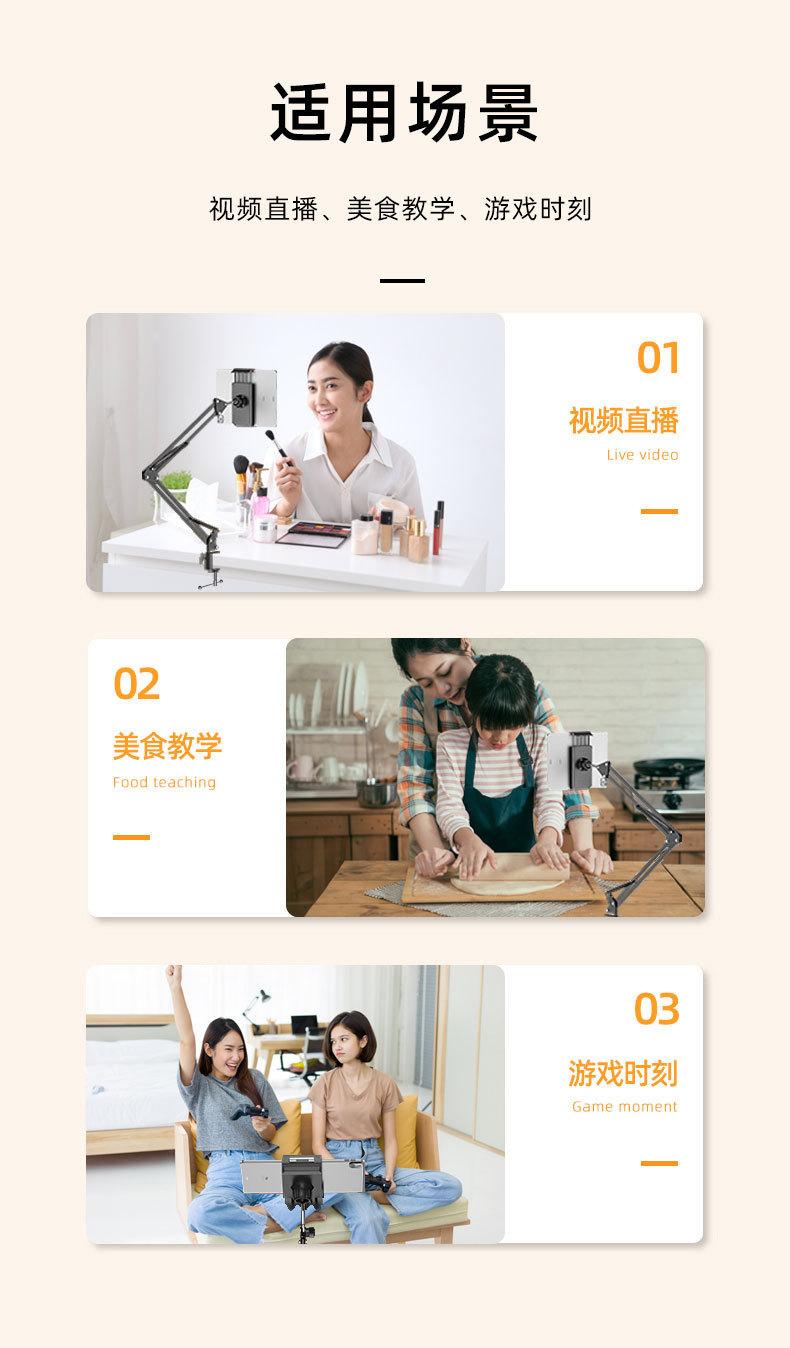 适用场景

视频直播、美食教学、游戏时刻

01
视频直播
Live video

02
美食教学
Food teaching

03
游戏时刻
Game moment