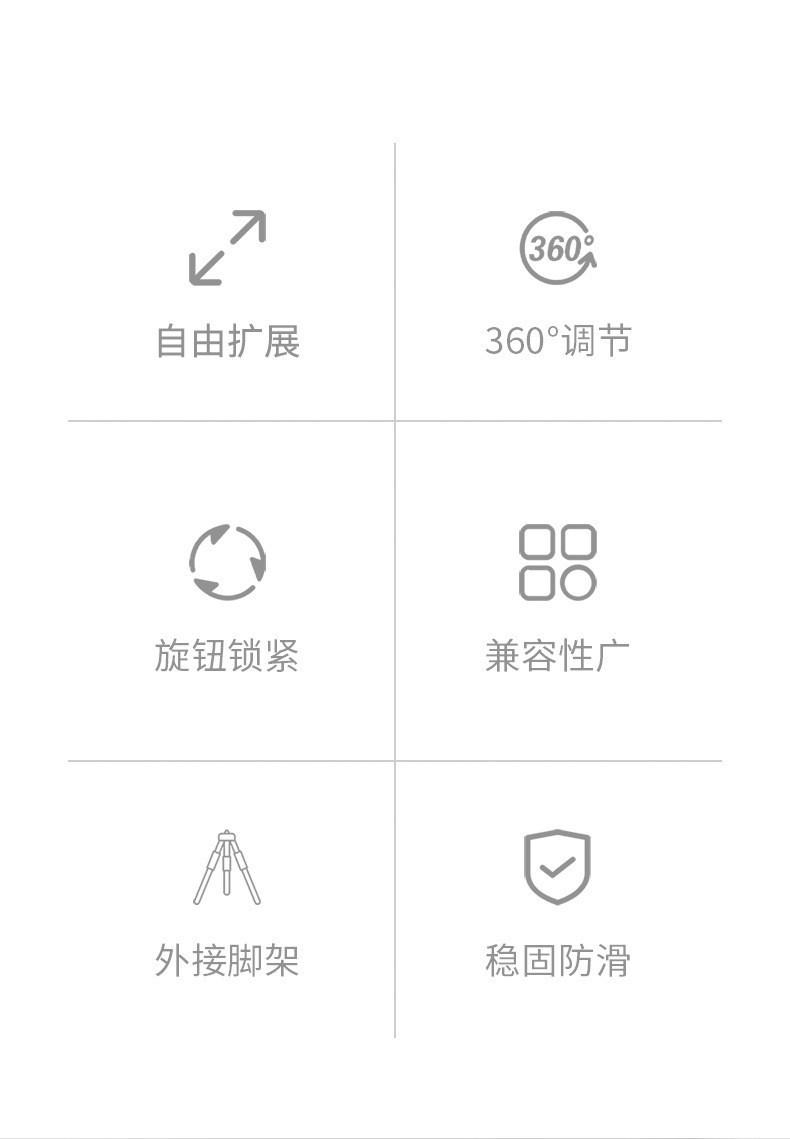 360°

自由扩展

360°调节

旋钮锁紧

兼容性广

外接脚架

稳固防滑