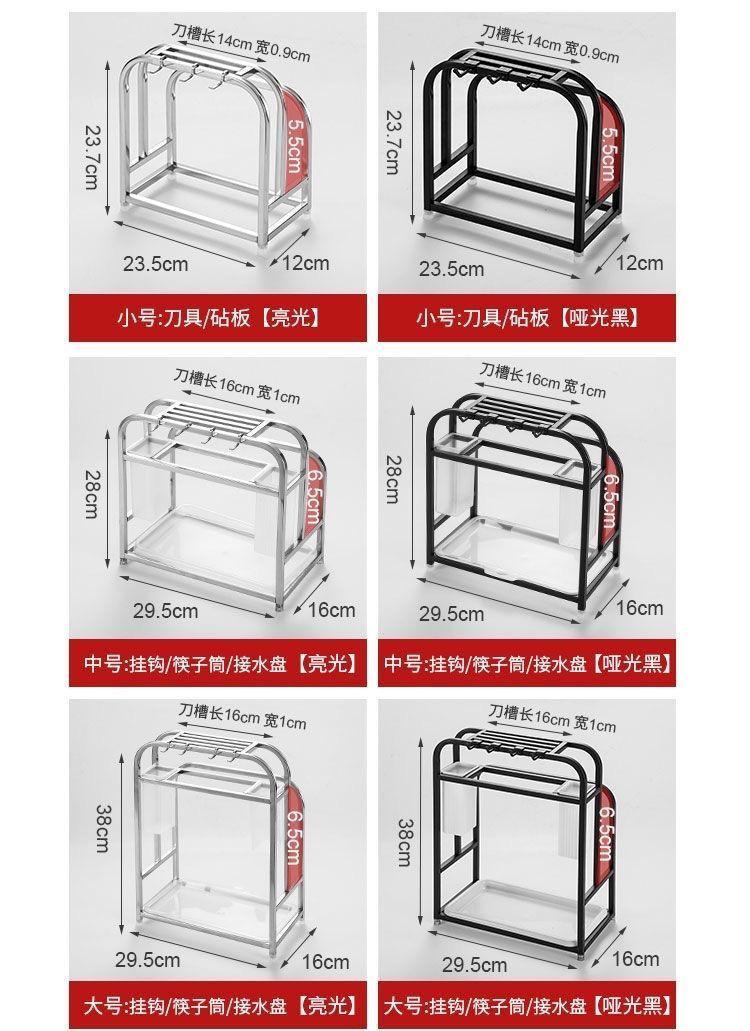 刀槽长14cm 宽0.9cm
23.7cm
5.5cm
23.5cm
12cm
小号:刀具/砧板【亮光】

刀槽长14cm 宽0.9cm
23.7cm
5.5cm
23.5cm
12cm
小号:刀具/砧板【哑光黑】

刀槽长16cm 宽1cm
28cm
6.5cm
29.5cm
16cm
中号:挂钩/筷子筒/接水盘【亮光】

刀槽长16cm 宽1cm
28cm
6.5cm
29.5cm
16cm
中号:挂钩/筷子筒/接水盘【哑光黑】

刀槽长16cm 宽1cm
38cm
6.5cm
29.5cm
16cm
大号:挂钩/筷子筒/接水盘【亮光】

刀槽长16cm 宽1cm
38cm
6.5cm
29.5cm
16cm
大号:挂钩/筷子筒/接水盘【哑光黑】