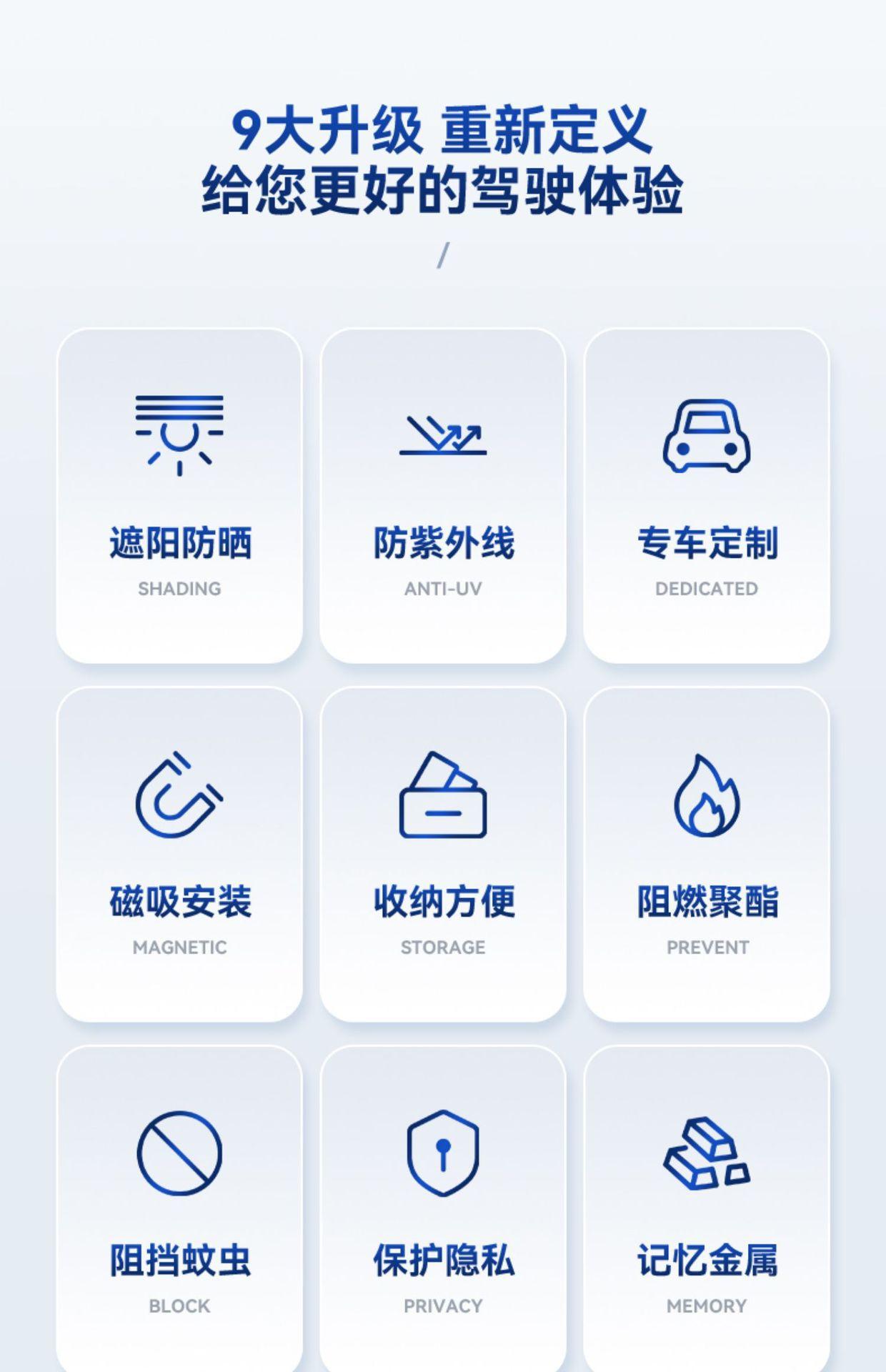 9大升级 重新定义
给您更好的驾驶体验

/

遮阳防晒
SHADING

防紫外线
ANTI-UV

专车定制
DEDICATED

磁吸安装
MAGNETIC

收纳方便
STORAGE

阻燃聚酯
PREVENT

阻挡蚊虫
BLOCK

保护隐私
PRIVACY

记忆金属
MEMORY