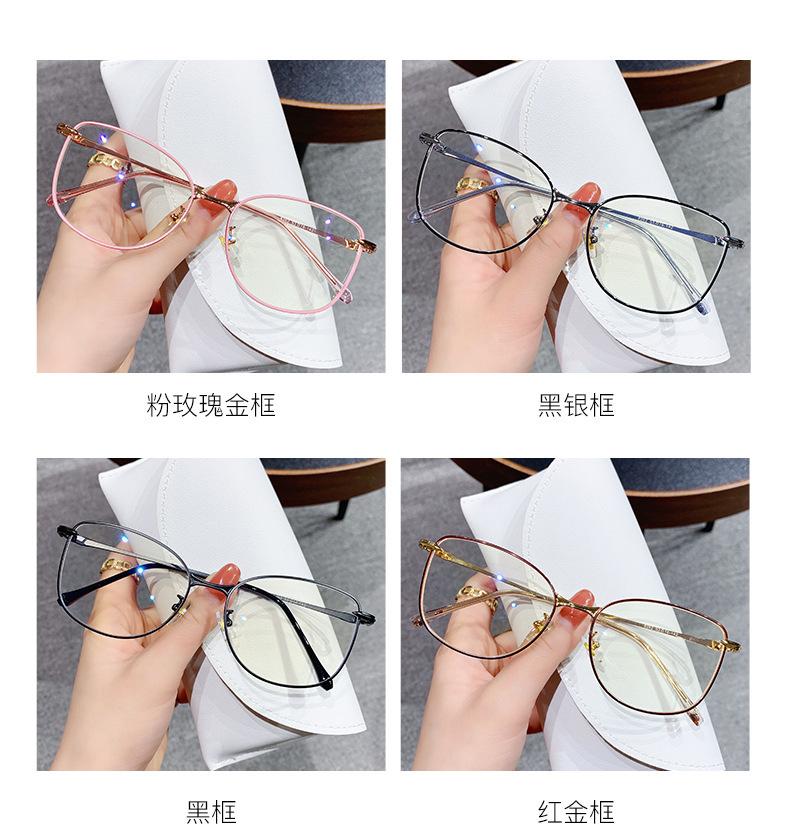 粉玫瑰金框

黑银框

黑框

红金框